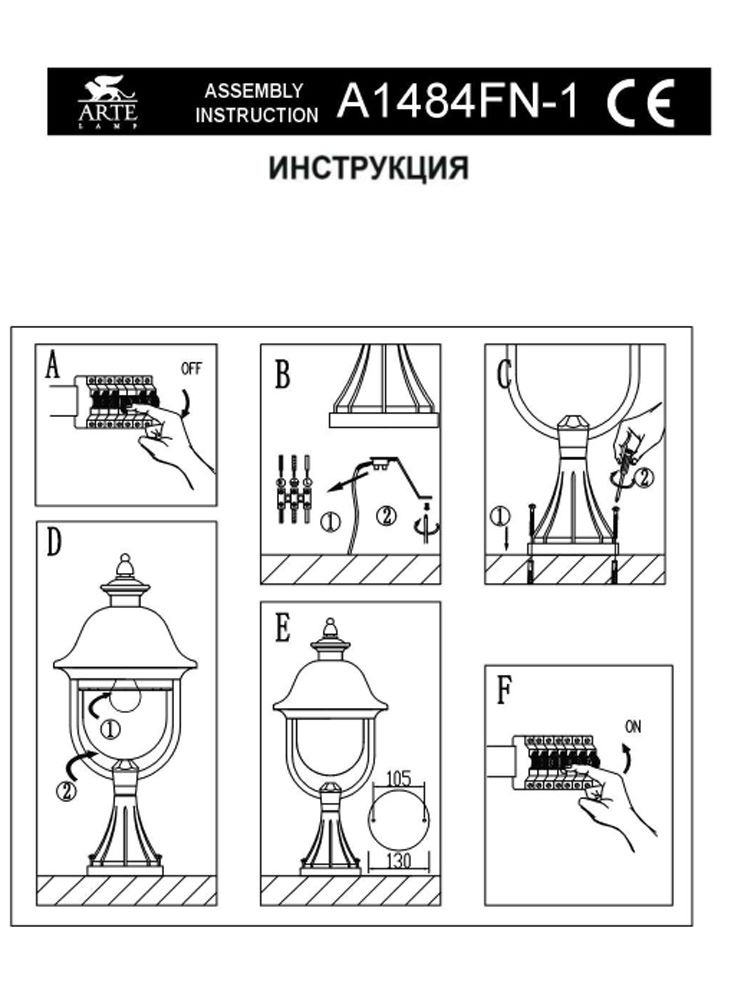 ARTE LAMP ASSEMBLY INSTRUCTION A1484FN-1 CE

ИНСТРУКЦИЯ

A
OFF

B
①
②

C
①
②

D
①
②

E
105
130

F
ON