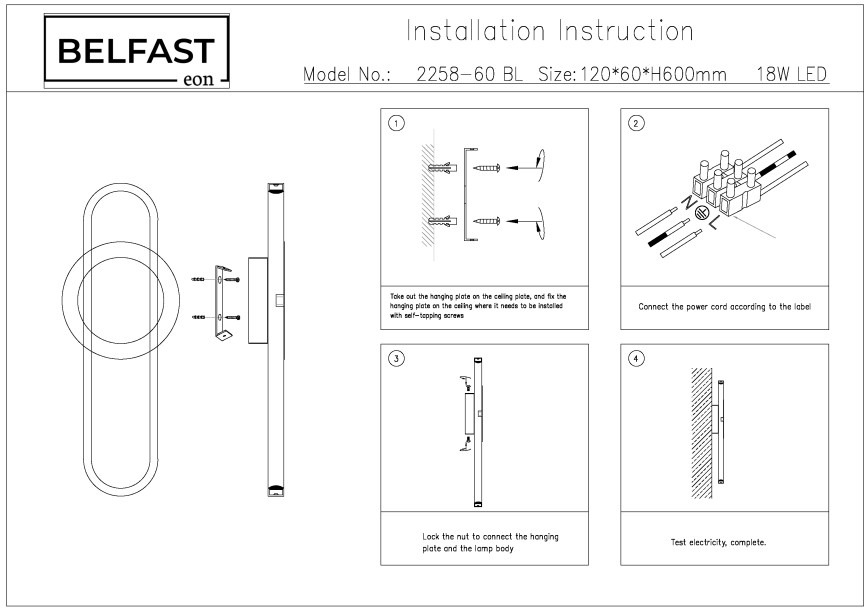 BELFAST
eon

Installation Instruction

Model No.: 2258-60 BL Size:120*60*H600mm 18W LED

1

Take out the hanging plate on the ceiling plate, and fix the hanging plate on the ceiling where it needs to be installed with self-tapping screws

2

N
L

Connect the power cord according to the label

3

Lock the nut to connect the hanging plate and the lamp body

4

Test electricity, complete.