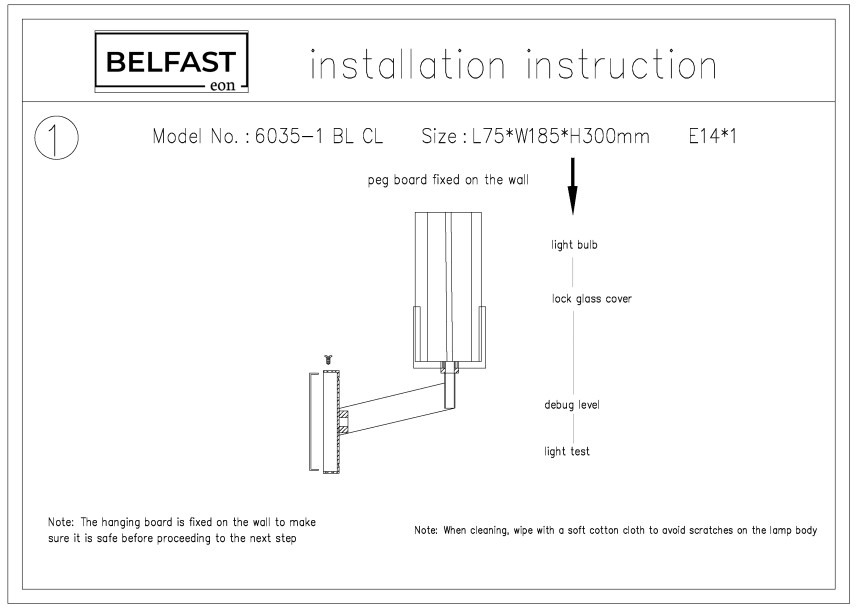 BELFAST
eon

installation instruction

1

Model No. : 6035-1 BL CL Size : L75*W185*H300mm E14*1

peg board fixed on the wall

light bulb

lock glass cover

debug level

light test

Note: The hanging board is fixed on the wall to make sure it is safe before proceeding to the next step

Note: When cleaning, wipe with a soft cotton cloth to avoid scratches on the lamp body