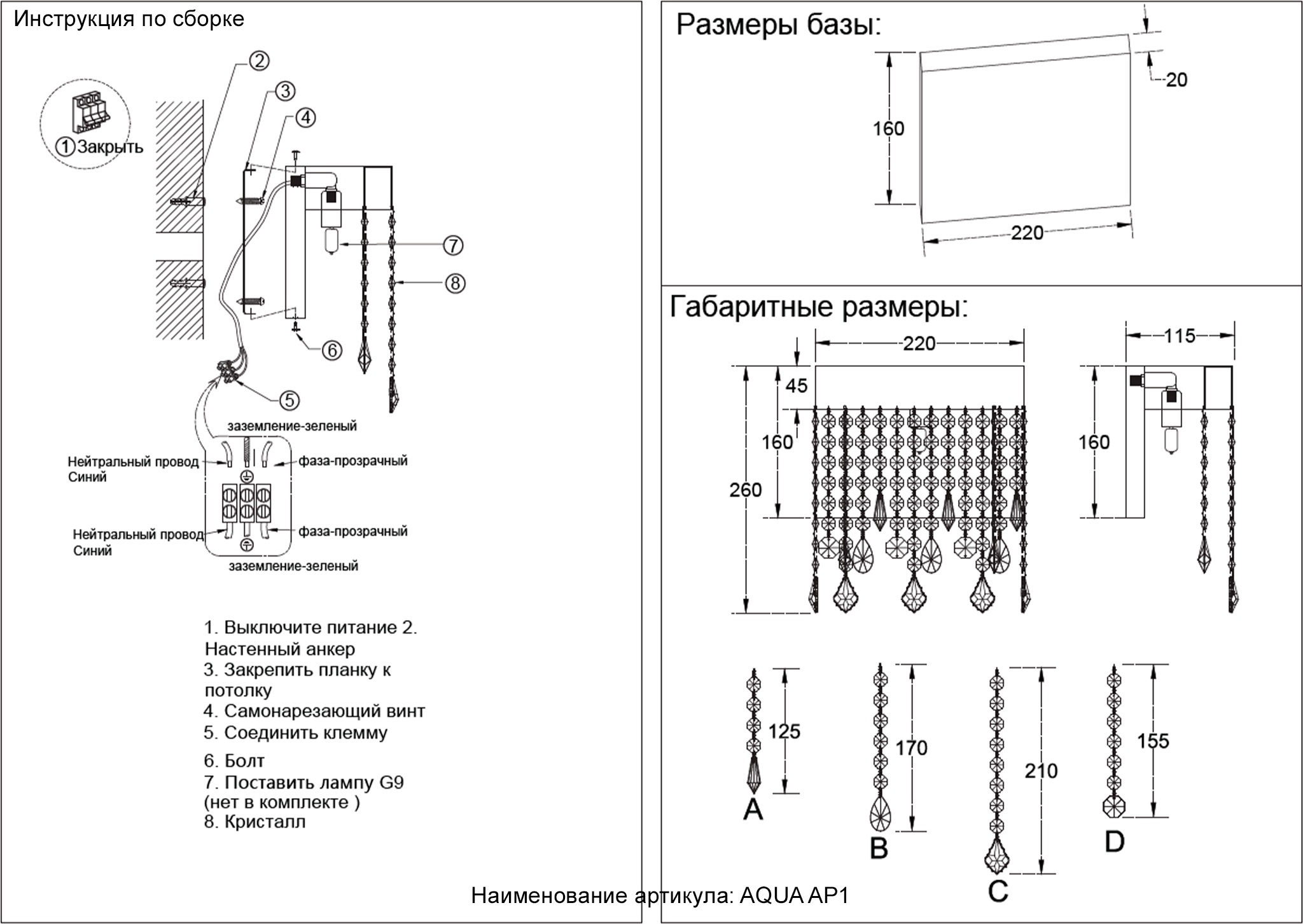 Инструкция по сборке

①Закрыть

②
③
④
⑦
⑧
⑥
⑤

заземление-зеленый
Нейтральный провод Синий
фаза-прозрачный
Нейтральный провод Синий
фаза-прозрачный
заземление-зеленый

1. Выключите питание 2. Настенный анкер
3. Закрепить планку к потолку
4. Самонарезающий винт
5. Соединить клемму
6. Болт
7. Поставить лампу G9 (нет в комплекте )
8. Кристалл

Размеры базы:

20
160
220

Габаритные размеры:

220
45
160
260
115
160

125
A
170
B
210
C
155
D

Наименование артикула: AQUA AP1