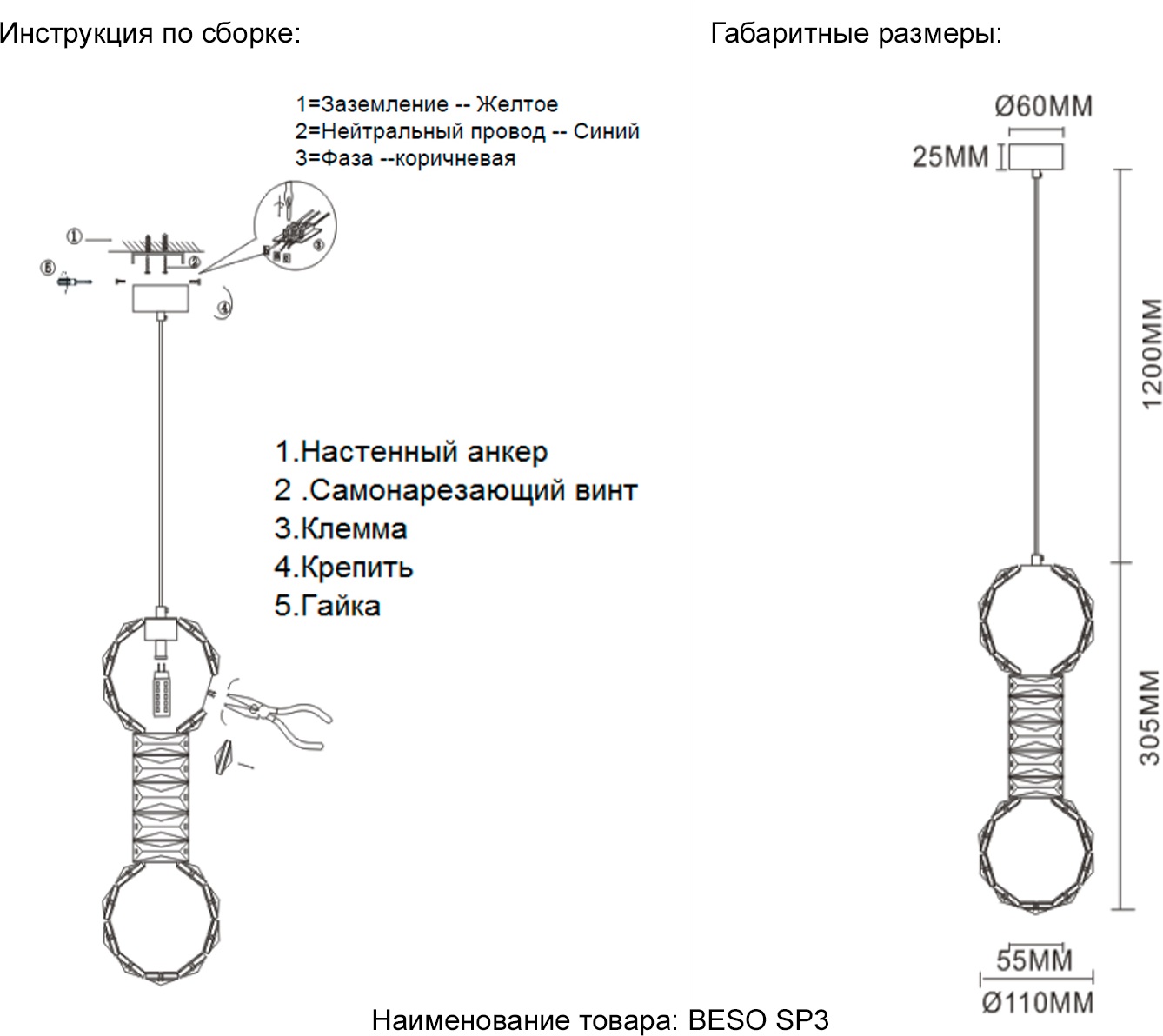 Инструкция по сборке:

1=Заземление -- Желтое
2=Нейтральный провод -- Синий
3=Фаза --коричневая

①
②
③
④
⑤

1.Настенный анкер
2 .Самонарезающий винт
3.Клемма
4.Крепить
5.Гайка

Габаритные размеры:

Ø60MM
25MM
1200MM
305MM
55MM
Ø110MM

Наименование товара: BESO SP3