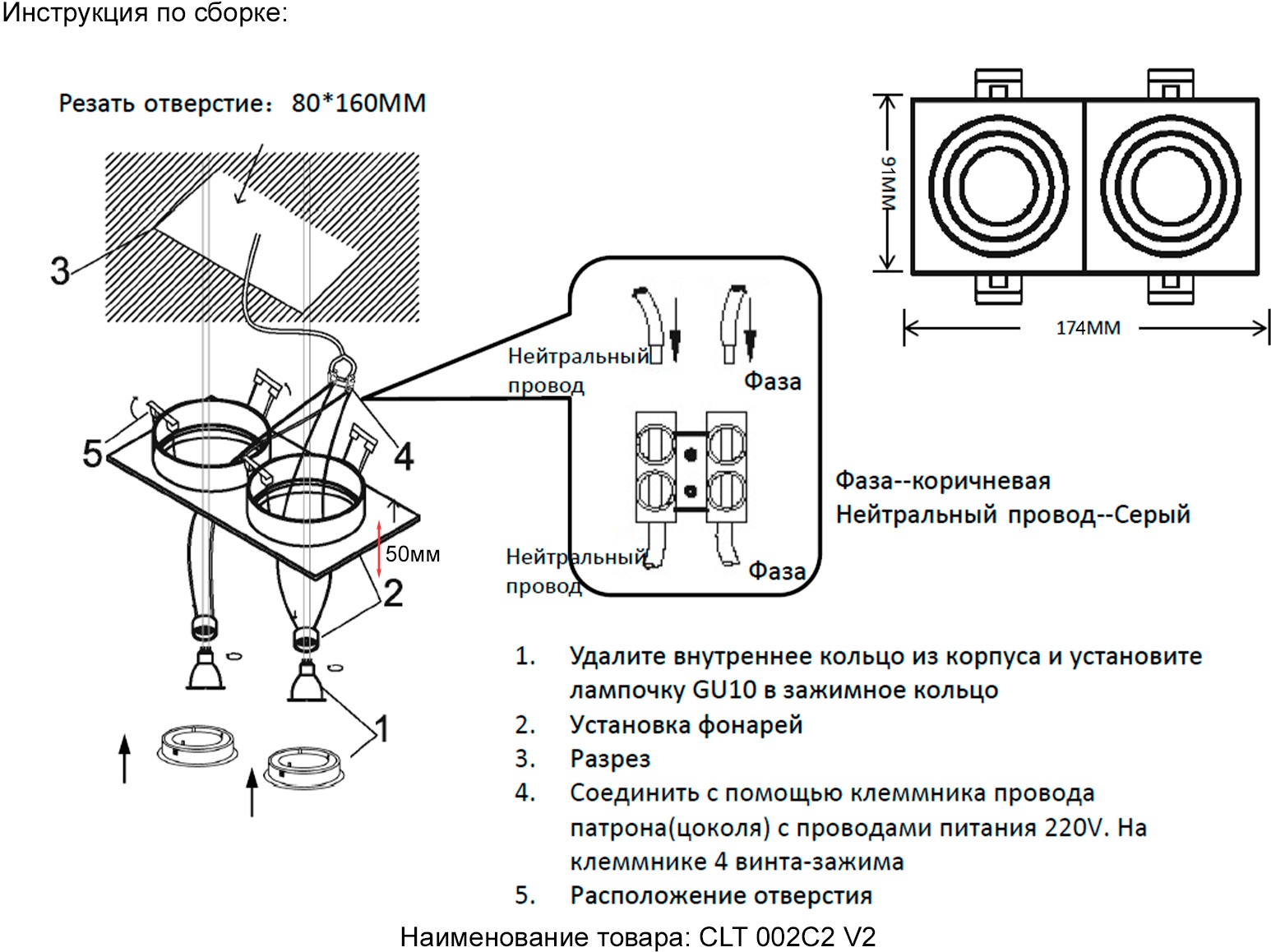 Инструкция по сборке:

Резать отверстие: 80*160MM

3

5

4

50мм

2

1

Нейтральный провод

Фаза

Нейтральный провод

Фаза

91MM

174MM

Фаза--коричневая
Нейтральный провод--Серый

1. Удалите внутреннее кольцо из корпуса и установите лампочку GU10 в зажимное кольцо
2. Установка фонарей
3. Разрез
4. Соединить с помощью клеммника провода патрона(цоколя) с проводами питания 220V. На клеммнике 4 винта-зажима
5. Расположение отверстия

Наименование товара: CLT 002C2 V2