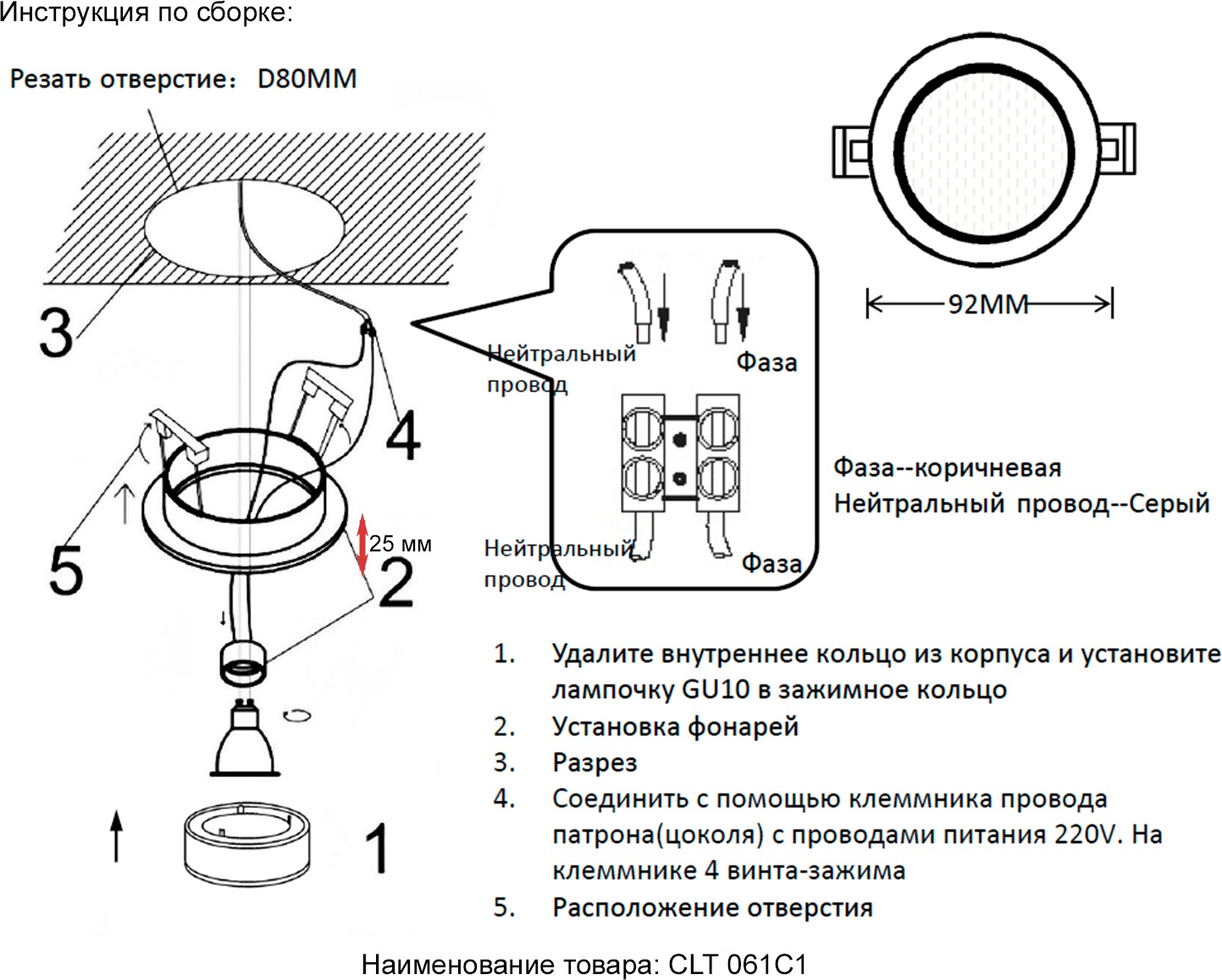 Инструкция по сборке:

Резать отверстие: D80MM

3

4

5

25 мм

2

1

Нейтральный провод

Фаза

Нейтральный провод

Фаза

92MM

Фаза--коричневая
Нейтральный провод--Серый

1. Удалите внутреннее кольцо из корпуса и установите лампочку GU10 в зажимное кольцо
2. Установка фонарей
3. Разрез
4. Соединить с помощью клеммника провода патрона(цоколя) с проводами питания 220V. На клеммнике 4 винта-зажима
5. Расположение отверстия

Наименование товара: CLT 061C1