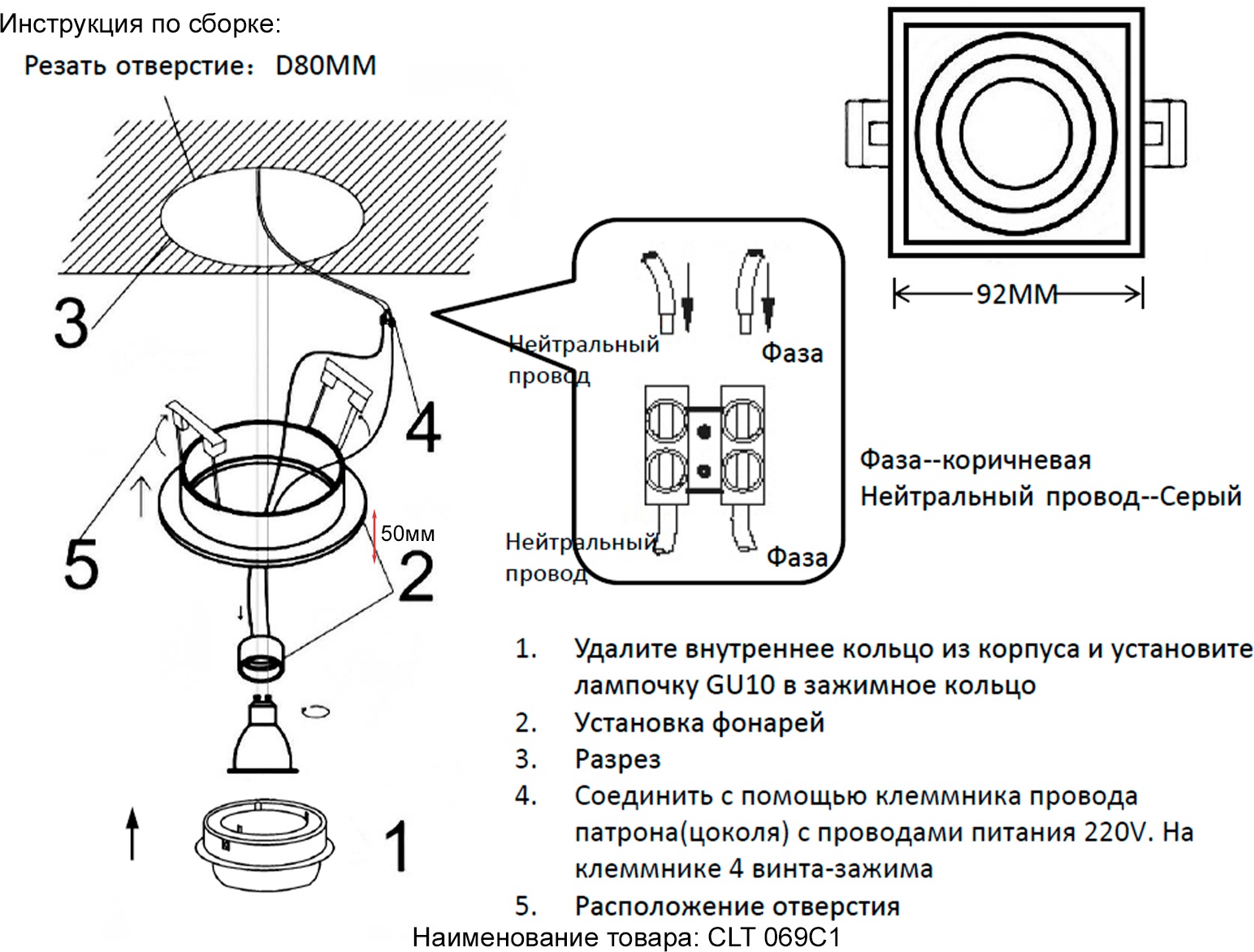 Инструкция по сборке:

Резать отверстие： D80MM

3

4

5

50мм

2

1

Нейтральный провод

Фаза

Нейтральный провод

Фаза

92MM

Фаза--коричневая
Нейтральный провод--Серый

1. Удалите внутреннее кольцо из корпуса и установите лампочку GU10 в зажимное кольцо
2. Установка фонарей
3. Разрез
4. Соединить с помощью клеммника провода патрона(цоколя) с проводами питания 220V. На клеммнике 4 винта-зажима
5. Расположение отверстия

Наименование товара: CLT 069C1