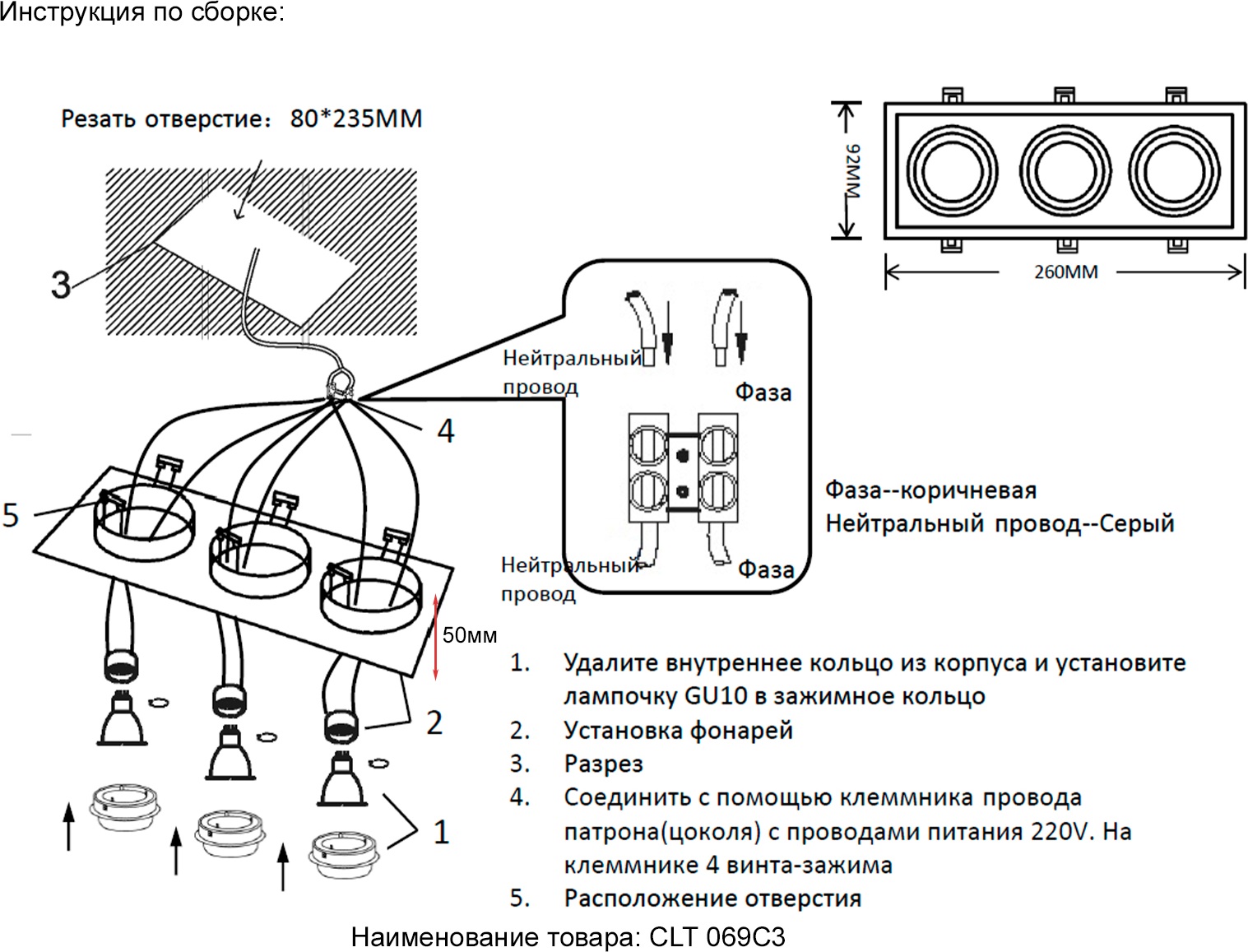 Инструкция по сборке:

Резать отверстие: 80*235MM

92MM

260MM

3

Нейтральный провод

Фаза

4

5

Фаза--коричневая
Нейтральный провод--Серый

Нейтральный провод

Фаза

50мм

2

1

1. Удалите внутреннее кольцо из корпуса и установите лампочку GU10 в зажимное кольцо
2. Установка фонарей
3. Разрез
4. Соединить с помощью клеммника провода патрона(цоколя) с проводами питания 220V. На клеммнике 4 винта-зажима
5. Расположение отверстия

Наименование товара: CLT 069C3