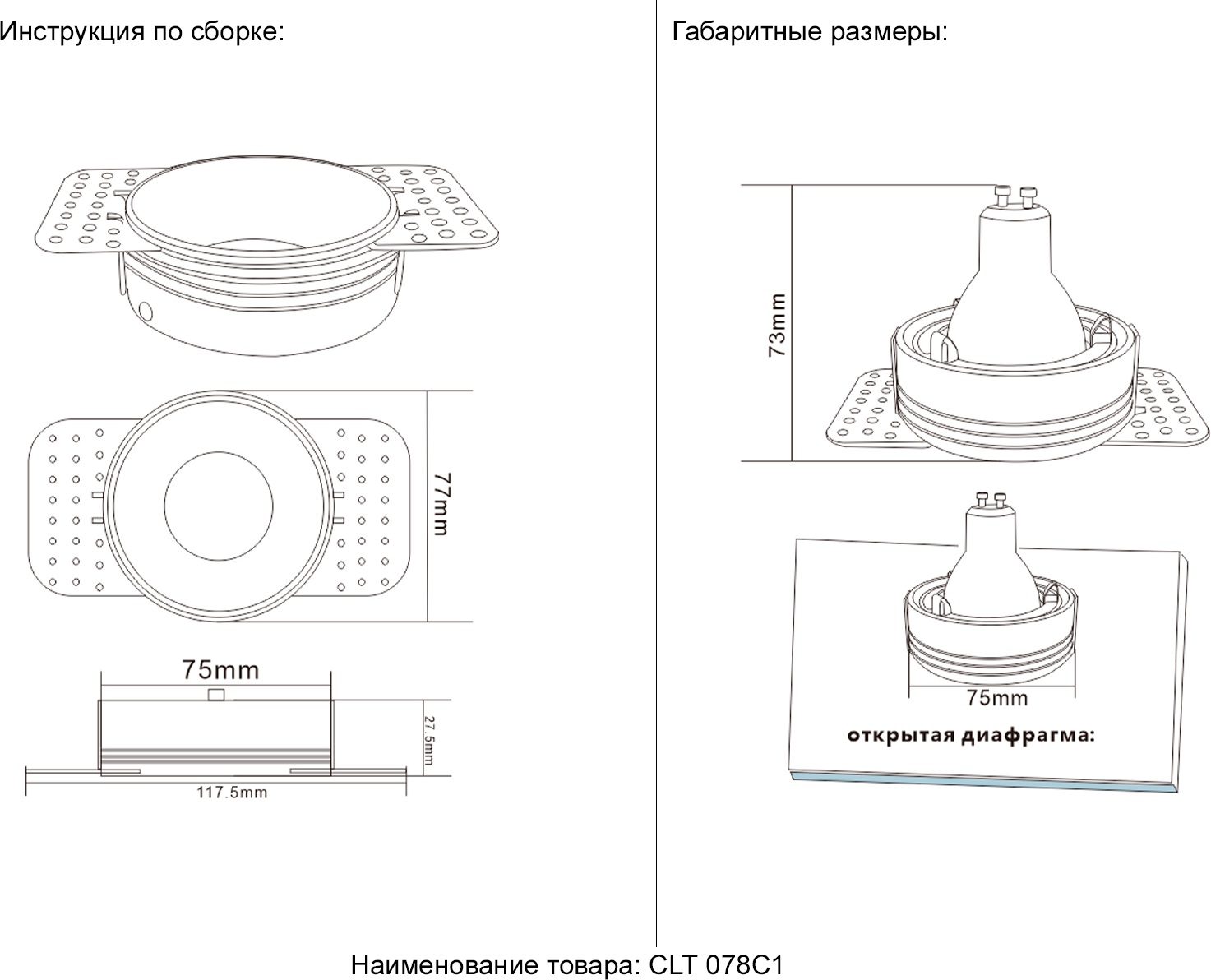 Инструкция по сборке:

77mm

75mm

27.5mm

117.5mm

Габаритные размеры:

73mm

75mm

открытая диафрагма:

Наименование товара: CLT 078C1