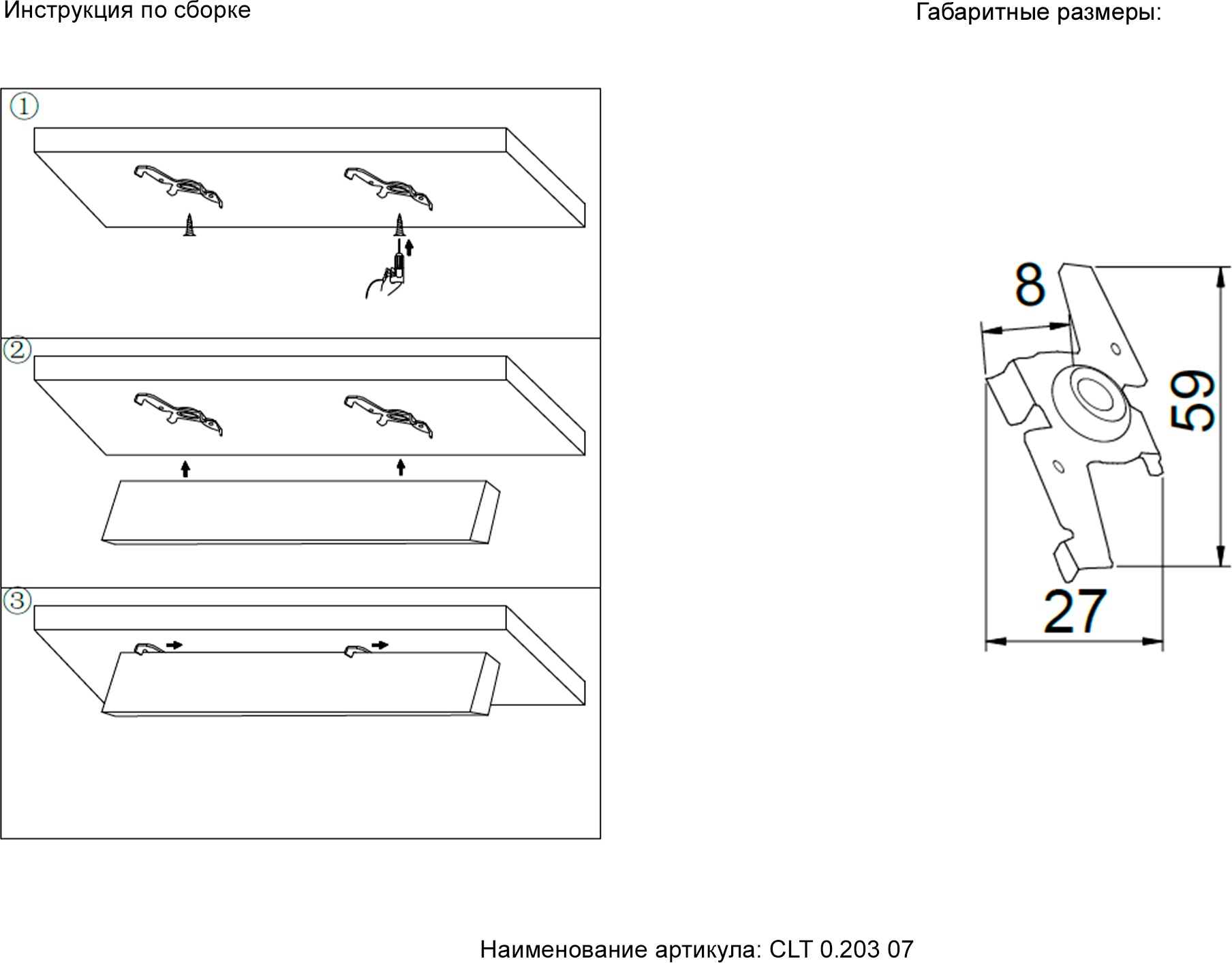 Инструкция по сборке

Габаритные размеры:

①

②

③

8

59

27

Наименование артикула: CLT 0.203 07