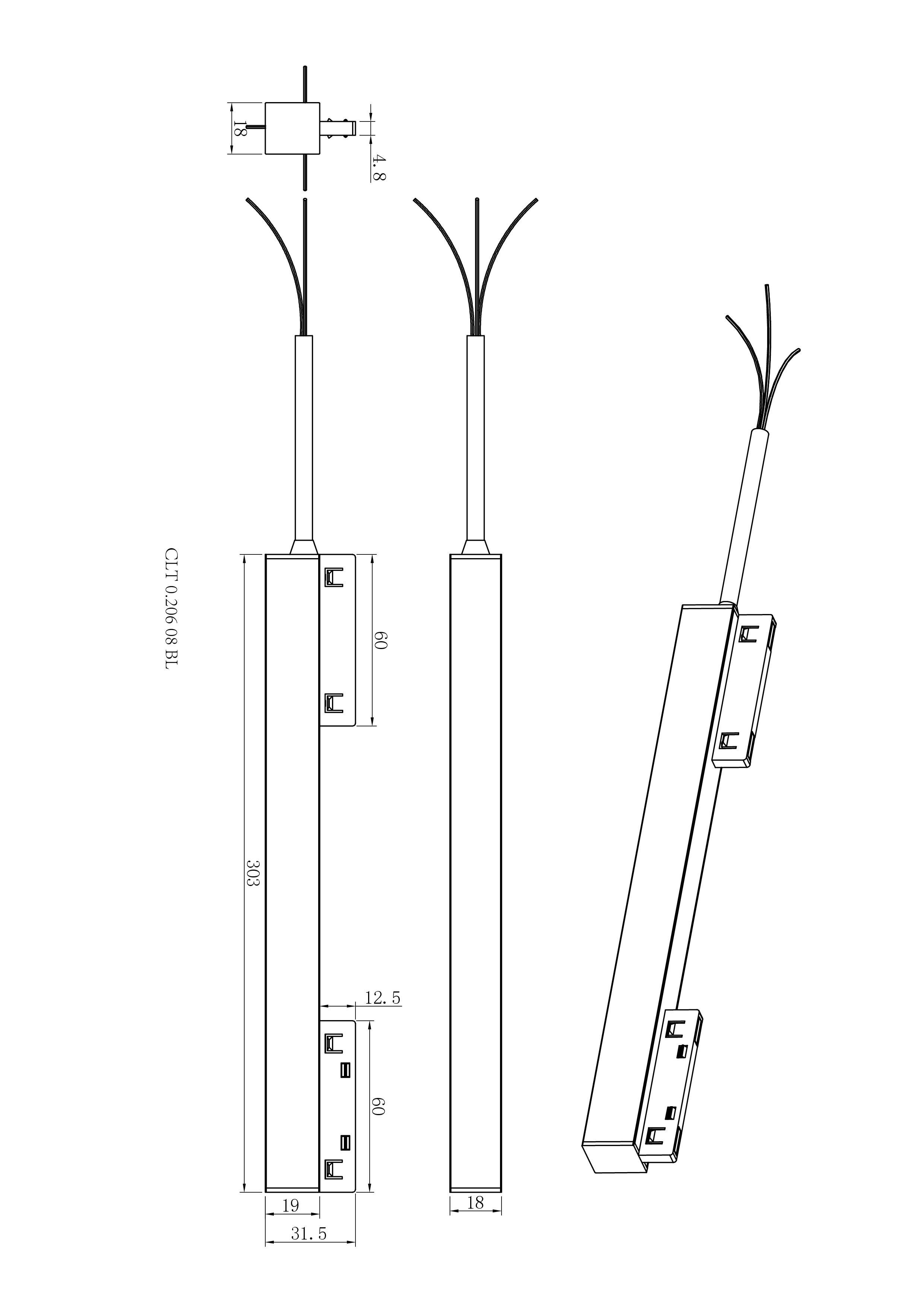 18

4.8

CLT 0.206 08 BL

60

303

12.5

60

19

31.5

18