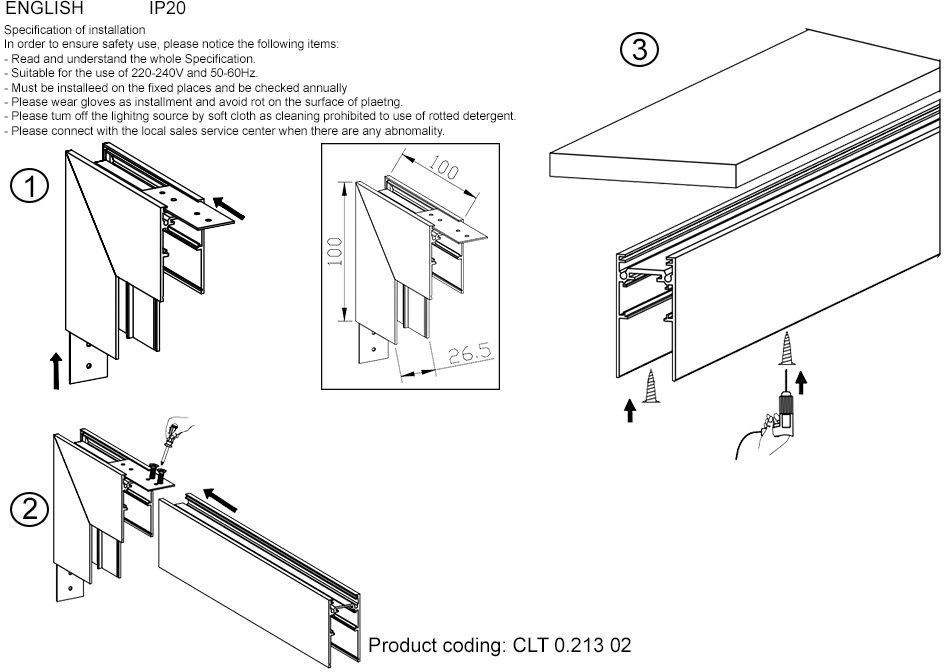 ENGLISH IP20

Specification of installation
In order to ensure safety use, please notice the following items:
- Read and understand the whole Specification.
- Suitable for the use of 220-240V and 50-60Hz.
- Must be installeed on the fixed places and be checked annually
- Please wear gloves as installment and avoid rot on the surface of plaetng.
- Please turn off the lighitng source by soft cloth as cleaning prohibited to use of rotted detergent.
- Please connect with the local sales service center when there are any abnomality.

①

100

100

26.5

③

②

Product coding: CLT 0.213 02