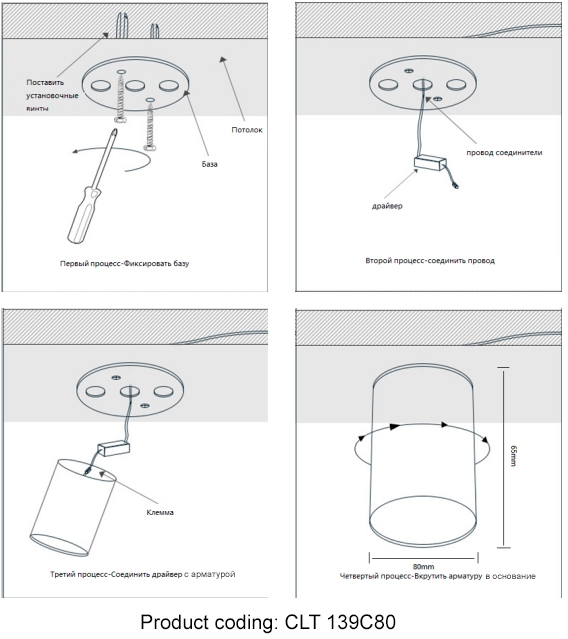 Поставить установочные винты

Потолок

База

Первый процесс-Фиксировать базу

провод соединители

драйвер

Второй процесс-соединить провод

Клемма

Третий процесс-Соединить драйвер с арматурой

65mm

80mm

Четвертый процесс-Вкрутить арматуру в основание

Product coding: CLT 139C80