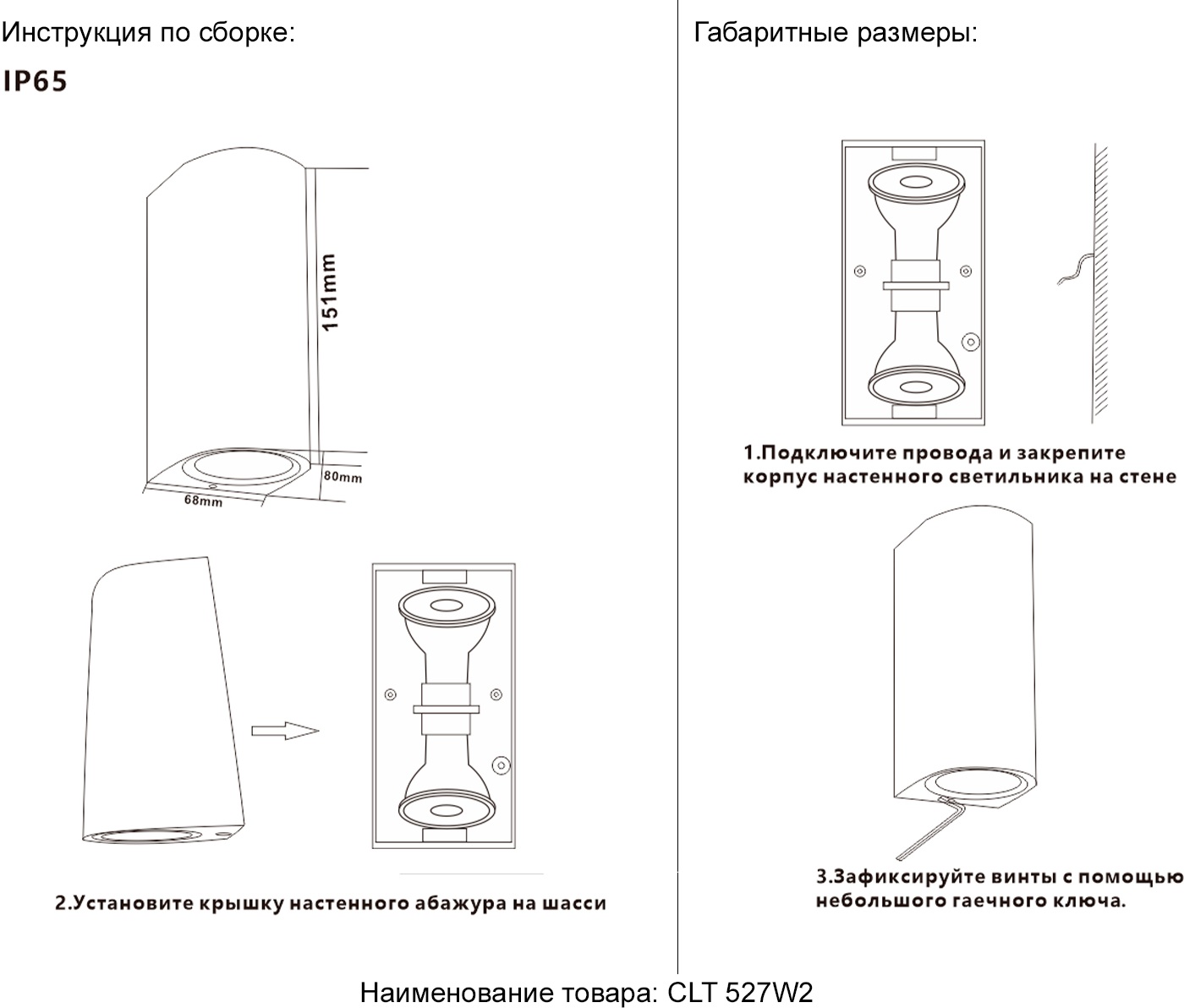 Инструкция по сборке:

IP65

151mm

80mm

68mm

2.Установите крышку настенного абажура на шасси

Габаритные размеры:

1.Подключите провода и закрепите корпус настенного светильника на стене

3.Зафиксируйте винты с помощью небольшого гаечного ключа.

Наименование товара: CLT 527W2