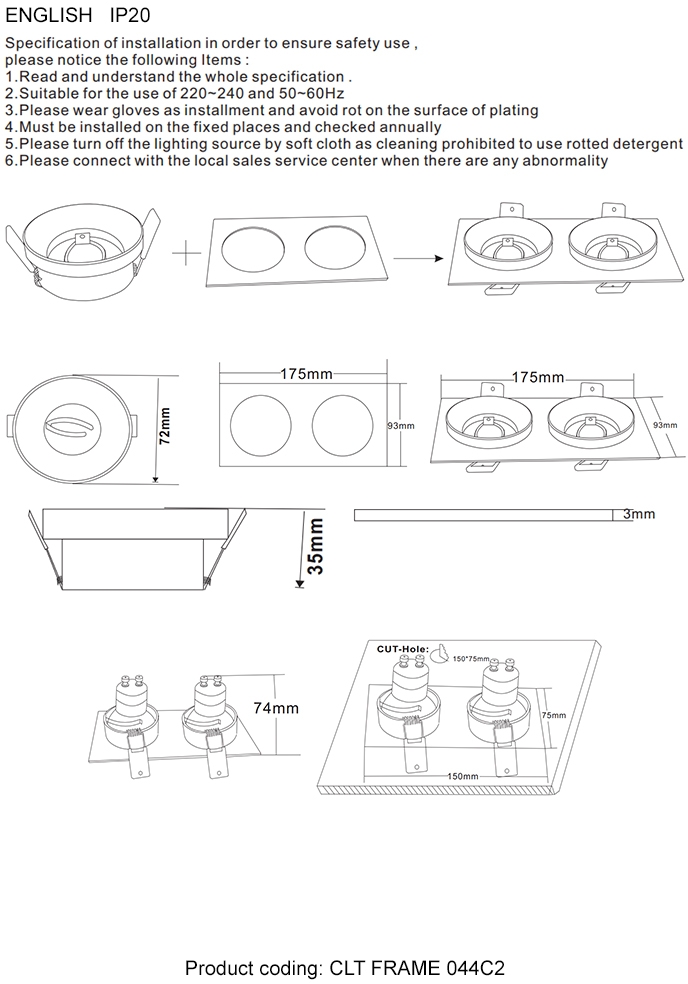 ENGLISH IP20

Specification of installation in order to ensure safety use , please notice the following Items :
1.Read and understand the whole specification .
2.Suitable for the use of 220~240 and 50~60Hz
3.Please wear gloves as installment and avoid rot on the surface of plating
4.Must be installed on the fixed places and checked annually
5.Please turn off the lighting source by soft cloth as cleaning prohibited to use rotted detergent
6.Please connect with the local sales service center when there are any abnormality

72mm

175mm

93mm

175mm

93mm

35mm

3mm

74mm

CUT-Hole:

150*75mm

75mm

150mm

Product coding: CLT FRAME 044C2