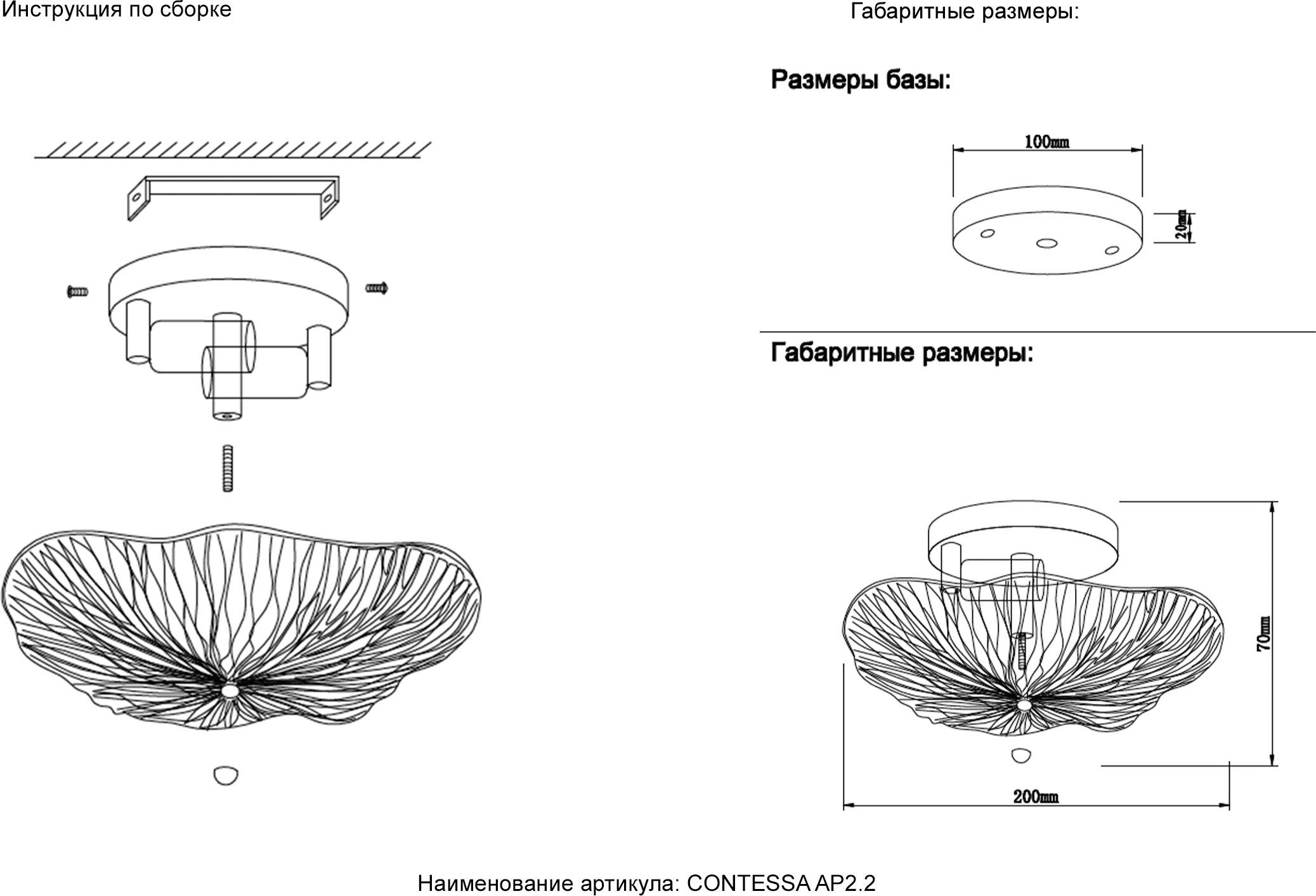 Инструкция по сборке

Габаритные размеры:

Размеры базы:

100mm

20mm

Габаритные размеры:

70mm

200mm

Наименование артикула: CONTESSA AP2.2