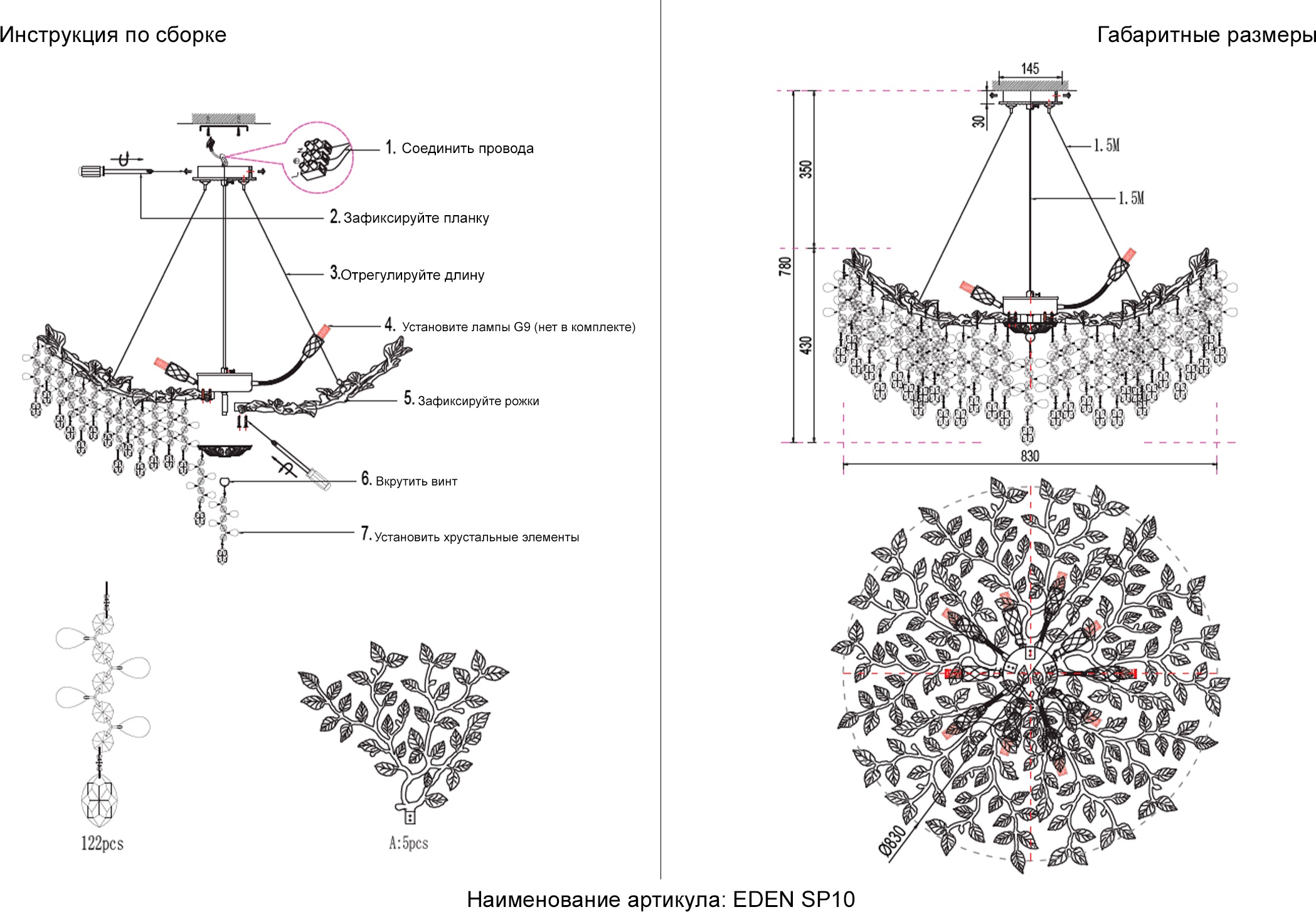 Инструкция по сборке

1. Соединить провода

2. Зафиксируйте планку

3. Отрегулируйте длину

4. Установите лампы G9 (нет в комплекте)

5. Зафиксируйте рожки

6. Вкрутить винт

7. Установить хрустальные элементы

122pcs

A:5pcs

Габаритные размеры

145

30

1.5M

1.5M

350

780

430

830

Ø830

Наименование артикула: EDEN SP10