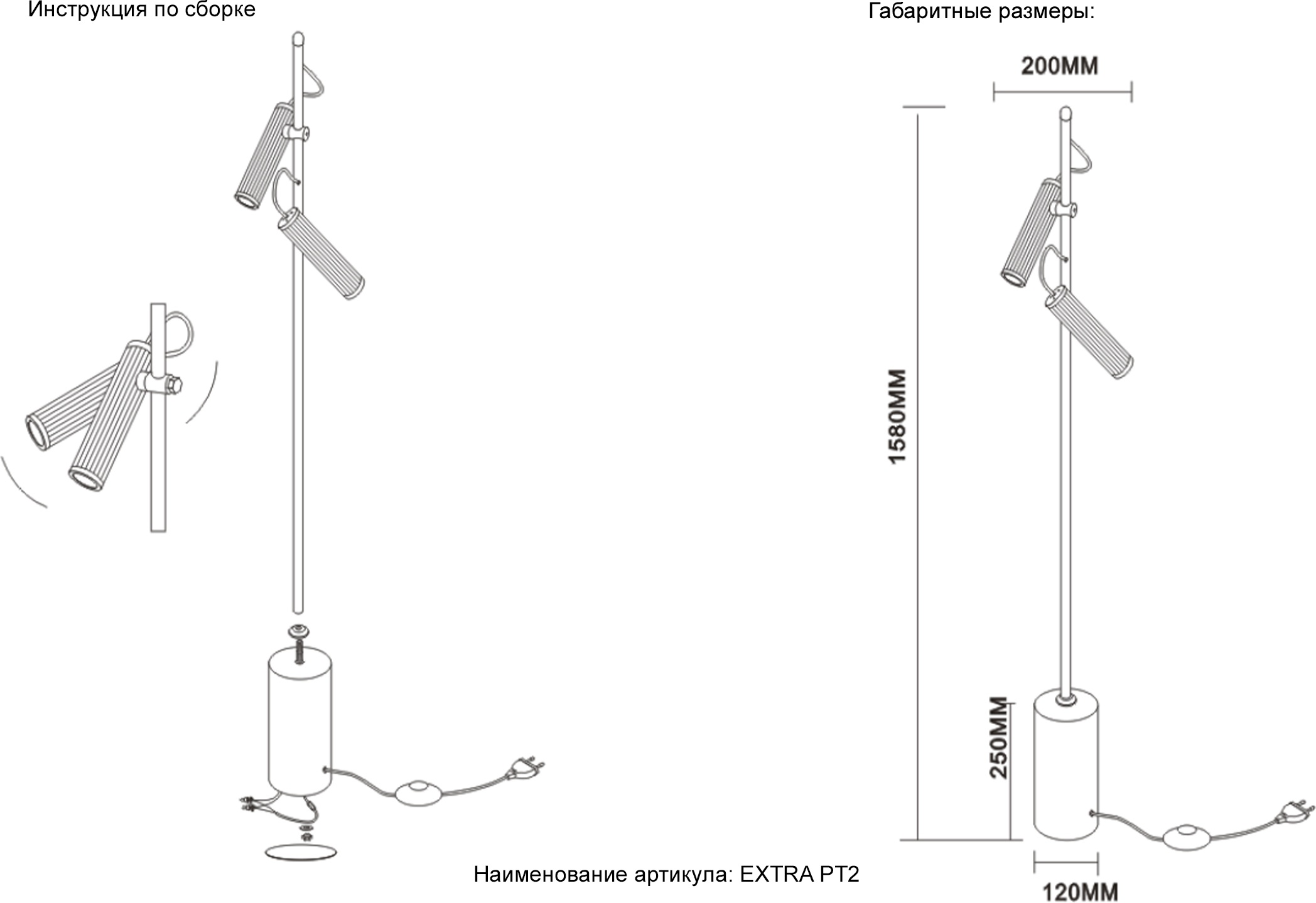 Инструкция по сборке

Габаритные размеры:

200MM

1580MM

250MM

120MM

Наименование артикула: EXTRA PT2