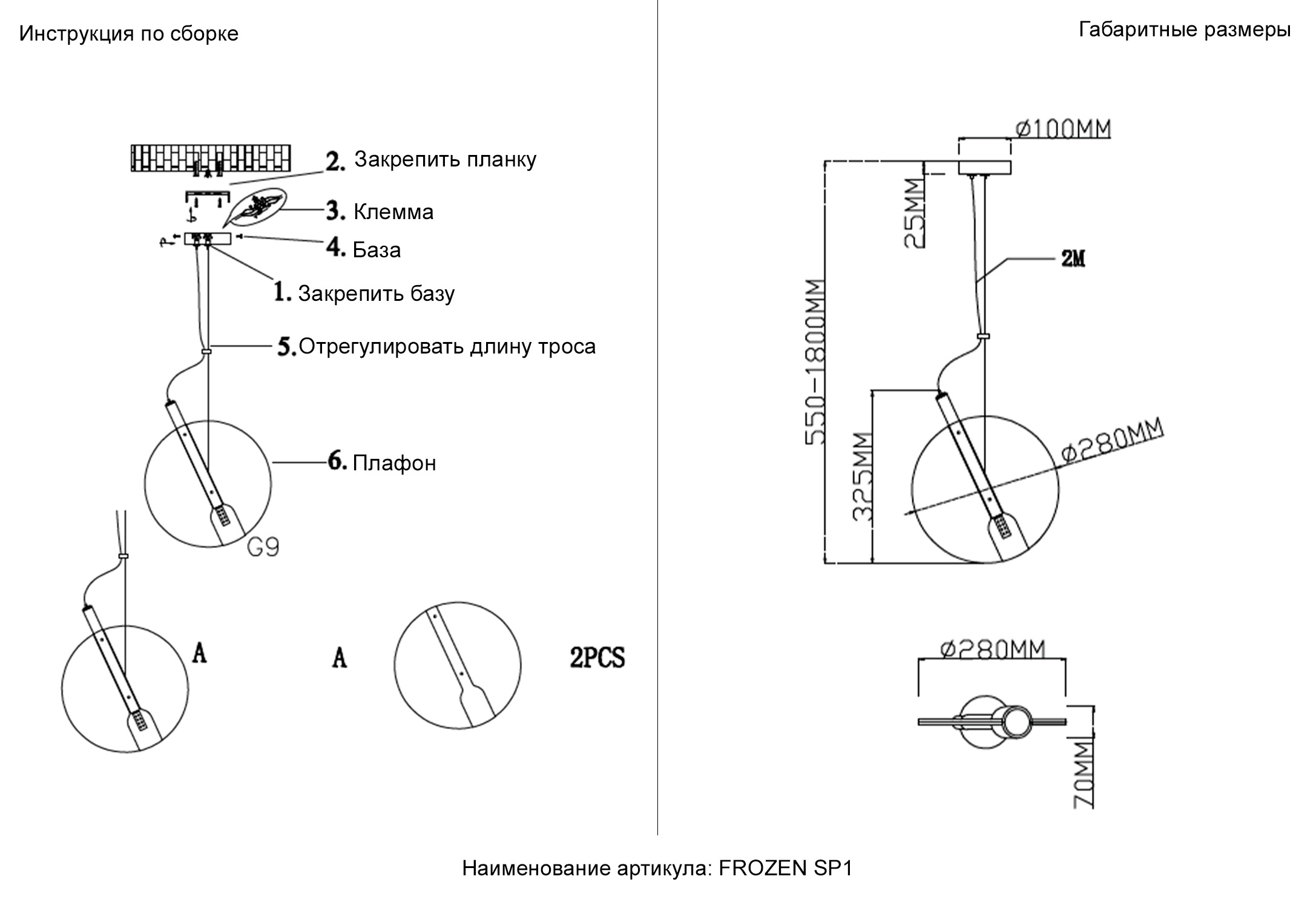 Инструкция по сборке

2. Закрепить планку

3. Клемма

4. База

1. Закрепить базу

5. Отрегулировать длину троса

6. Плафон

G9

A

A

2PCS

Габаритные размеры

Ø100MM

25MM

2M

550-1800MM

325MM

Ø280MM

Ø280MM

70MM

Наименование артикула: FROZEN SP1