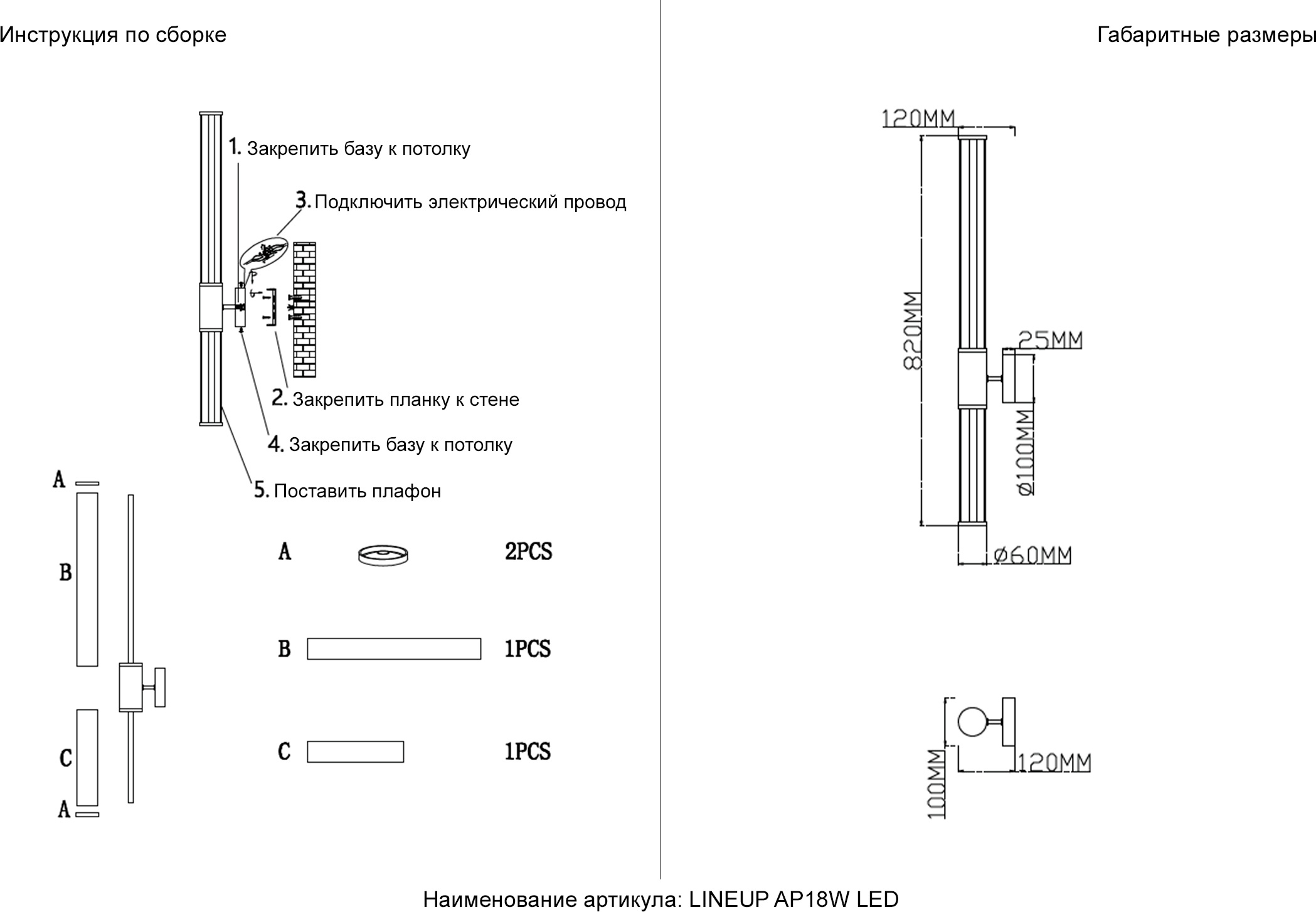 Инструкция по сборке

1. Закрепить базу к потолку

3. Подключить электрический провод

2. Закрепить планку к стене

4. Закрепить базу к потолку

5. Поставить плафон

A

B

C

A

A 2PCS

B 1PCS

C 1PCS

Габаритные размеры

120MM

820MM

25MM

Ø100MM

Ø60MM

100MM

120MM

Наименование артикула: LINEUP AP18W LED