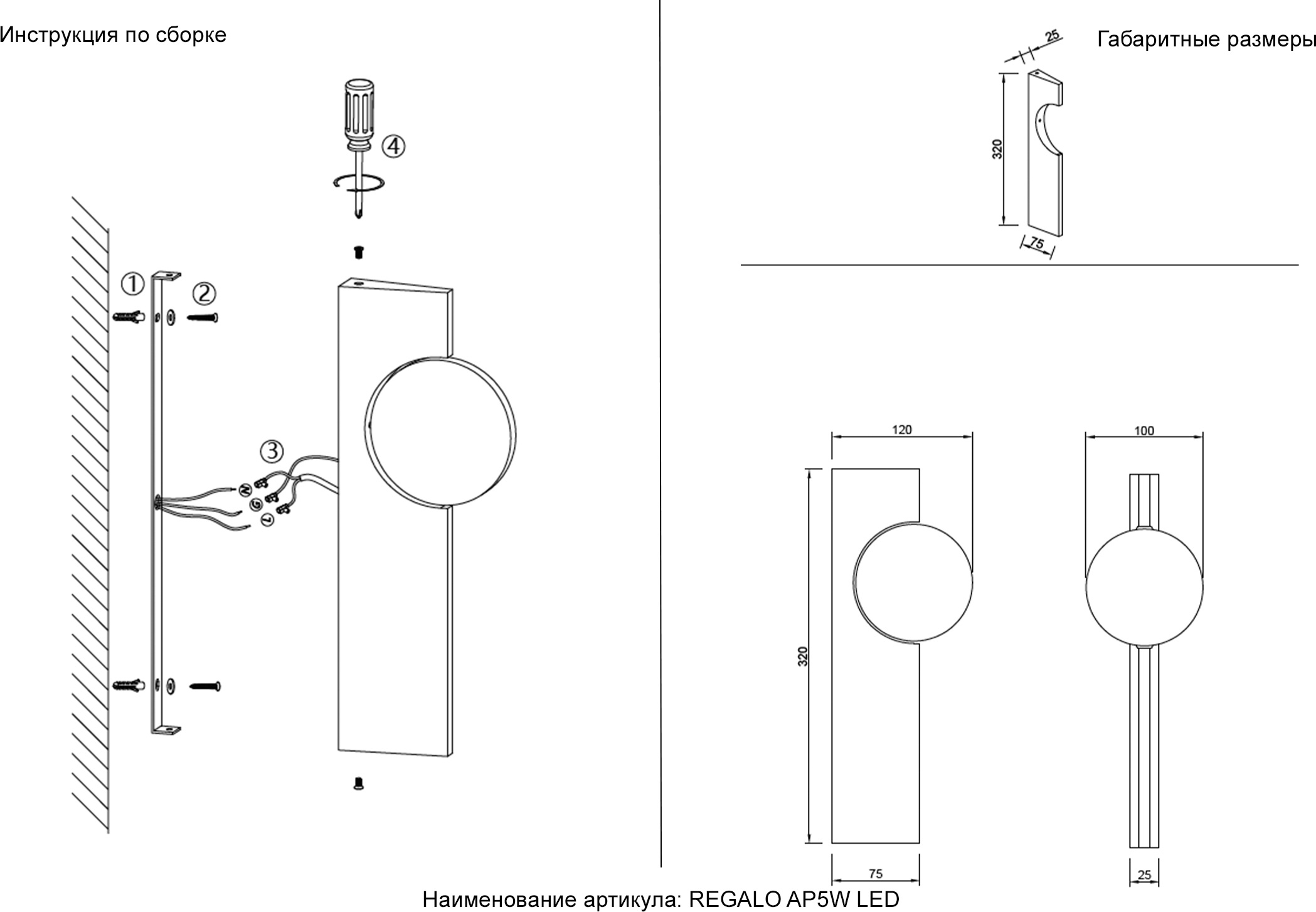 Инструкция по сборке

④

①

②

③

N

G

L

Габаритные размеры

25

320

75

120

100

320

75

25

Наименование артикула: REGALO AP5W LED