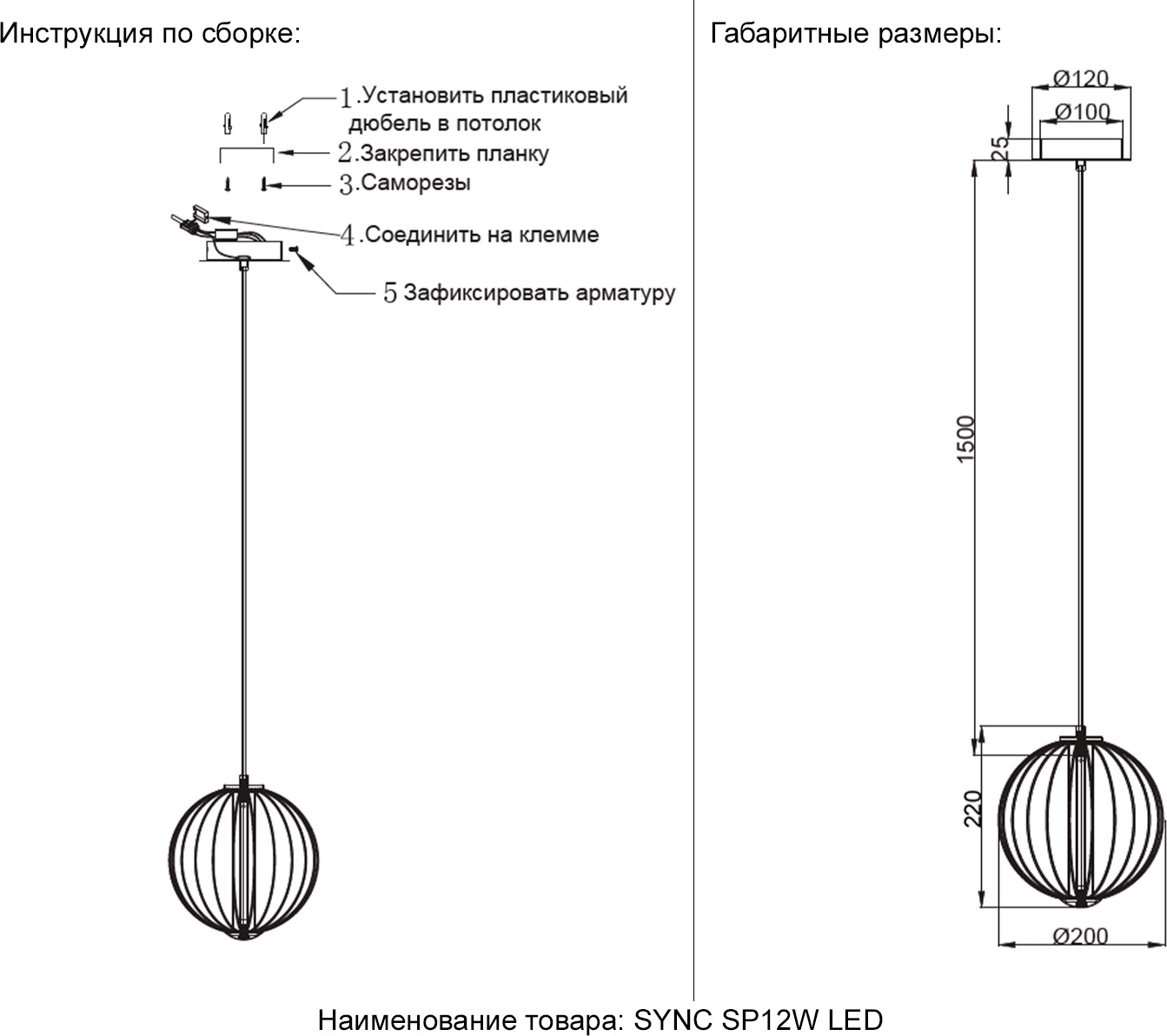 Инструкция по сборке:

1.Установить пластиковый дюбель в потолок

2.Закрепить планку

3.Саморезы

4.Соединить на клемме

5 Зафиксировать арматуру

Габаритные размеры:

Ø120

Ø100

25

1500

220

Ø200

Наименование товара: SYNC SP12W LED