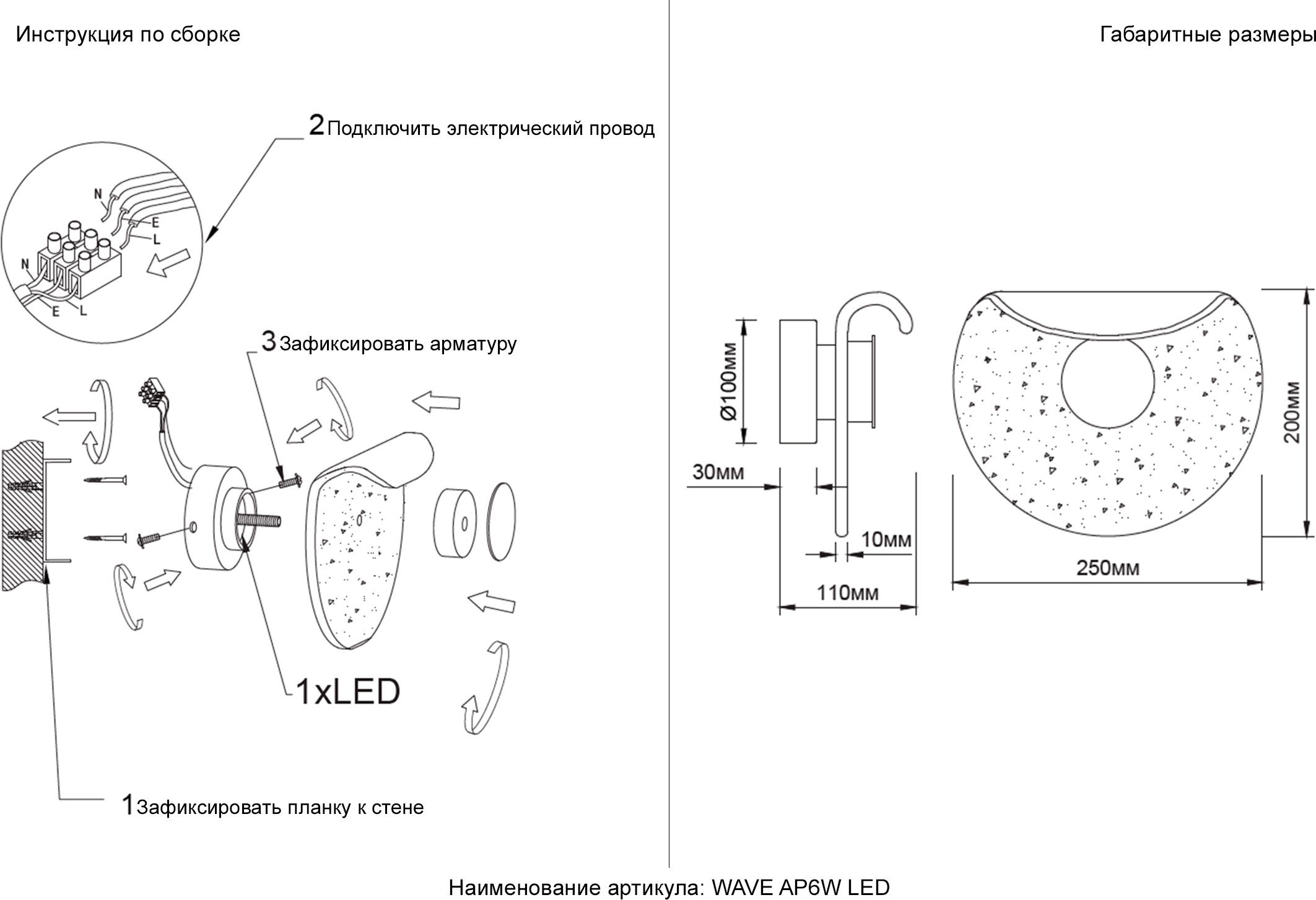 Инструкция по сборке

2 Подключить электрический провод

N
E
L
N
E
L

3 Зафиксировать арматуру

1xLED

1 Зафиксировать планку к стене

Габаритные размеры

Ø100мм
30мм
10мм
110мм
250мм
200мм

Наименование артикула: WAVE AP6W LED