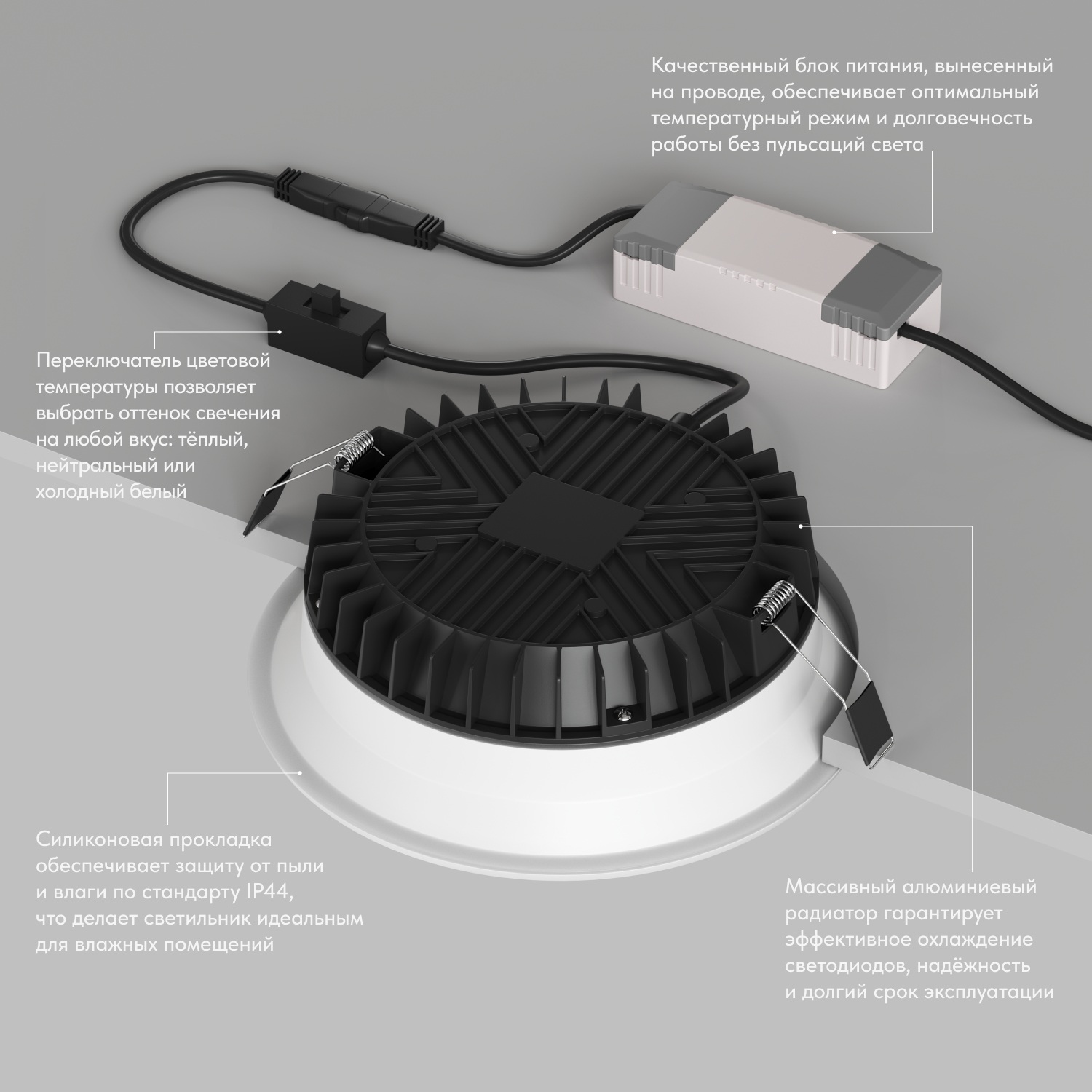 Качественный блок питания, вынесенный на проводе, обеспечивает оптимальный температурный режим и долговечность работы без пульсаций света

Переключатель цветовой температуры позволяет выбрать оттенок свечения на любой вкус: тёплый, нейтральный или холодный белый

Силиконовая прокладка обеспечивает защиту от пыли и влаги по стандарту IP44, что делает светильник идеальным для влажных помещений

Массивный алюминиевый радиатор гарантирует эффективное охлаждение светодиодов, надёжность и долгий срок эксплуатации