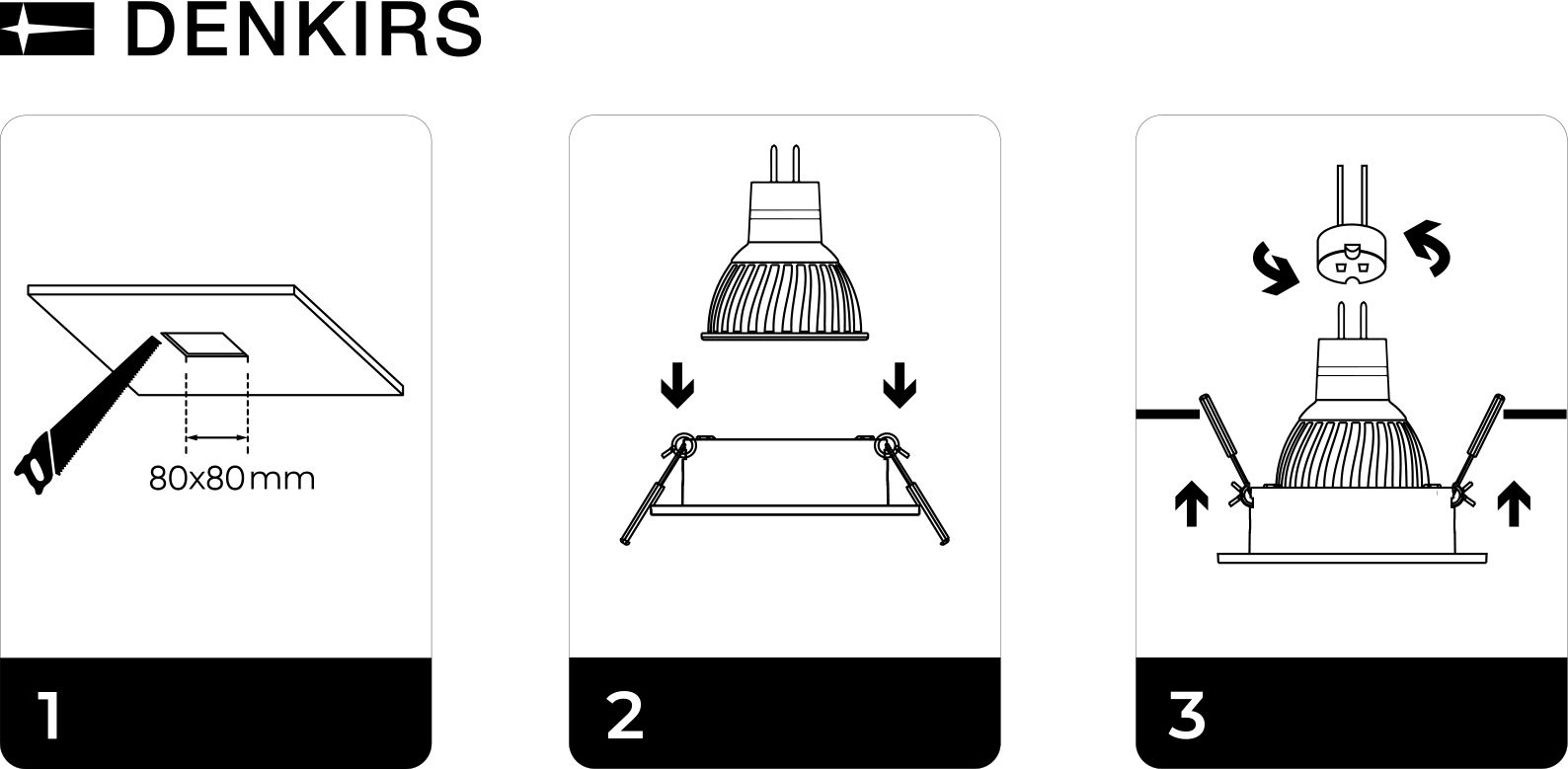 DENKIRS

80x80mm

1

2

3