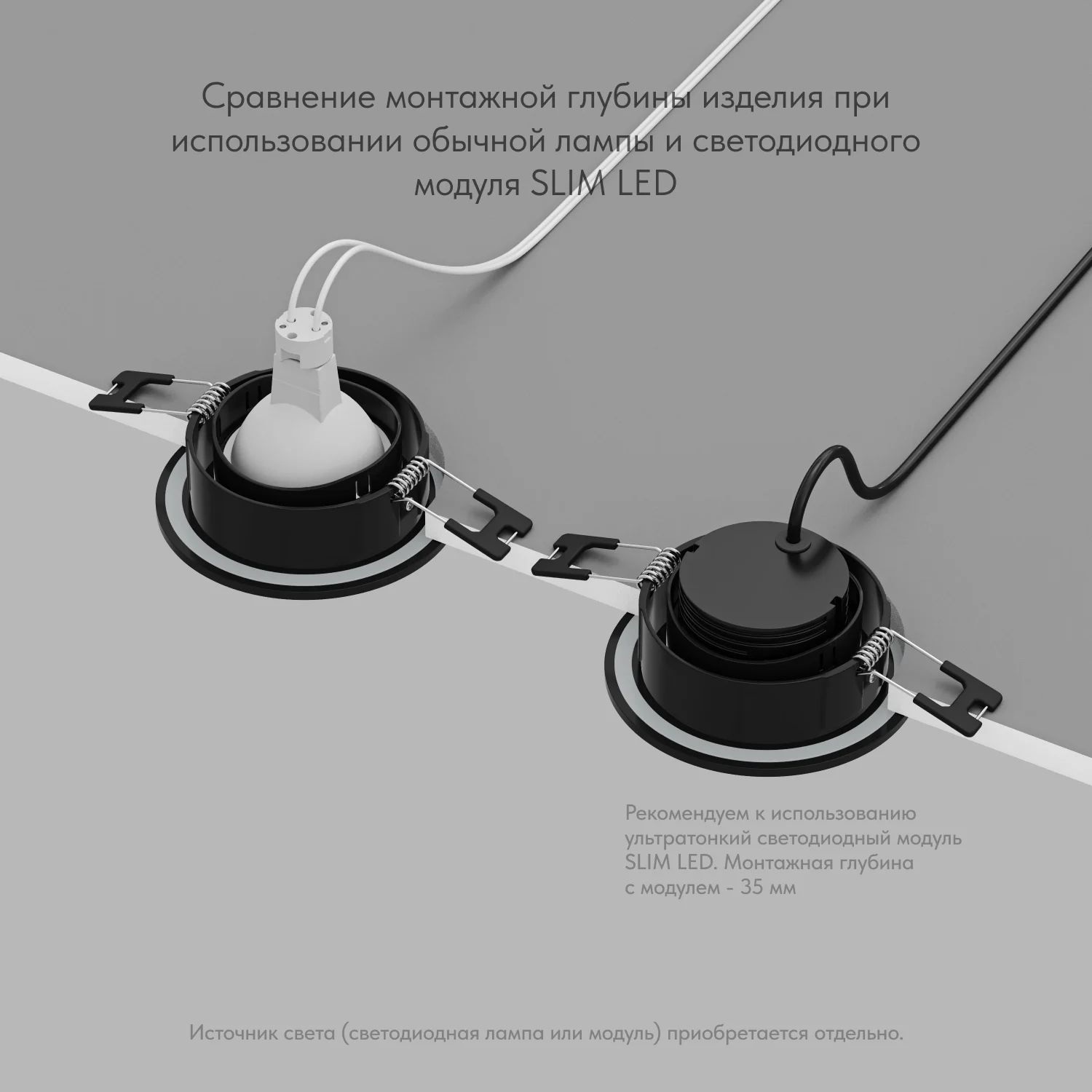 Сравнение монтажной глубины изделия при использовании обычной лампы и светодиодного модуля SLIM LED

Рекомендуем к использованию ультратонкий светодиодный модуль SLIM LED. Монтажная глубина с модулем - 35 мм

Источник света (светодиодная лампа или модуль) приобретается отдельно.