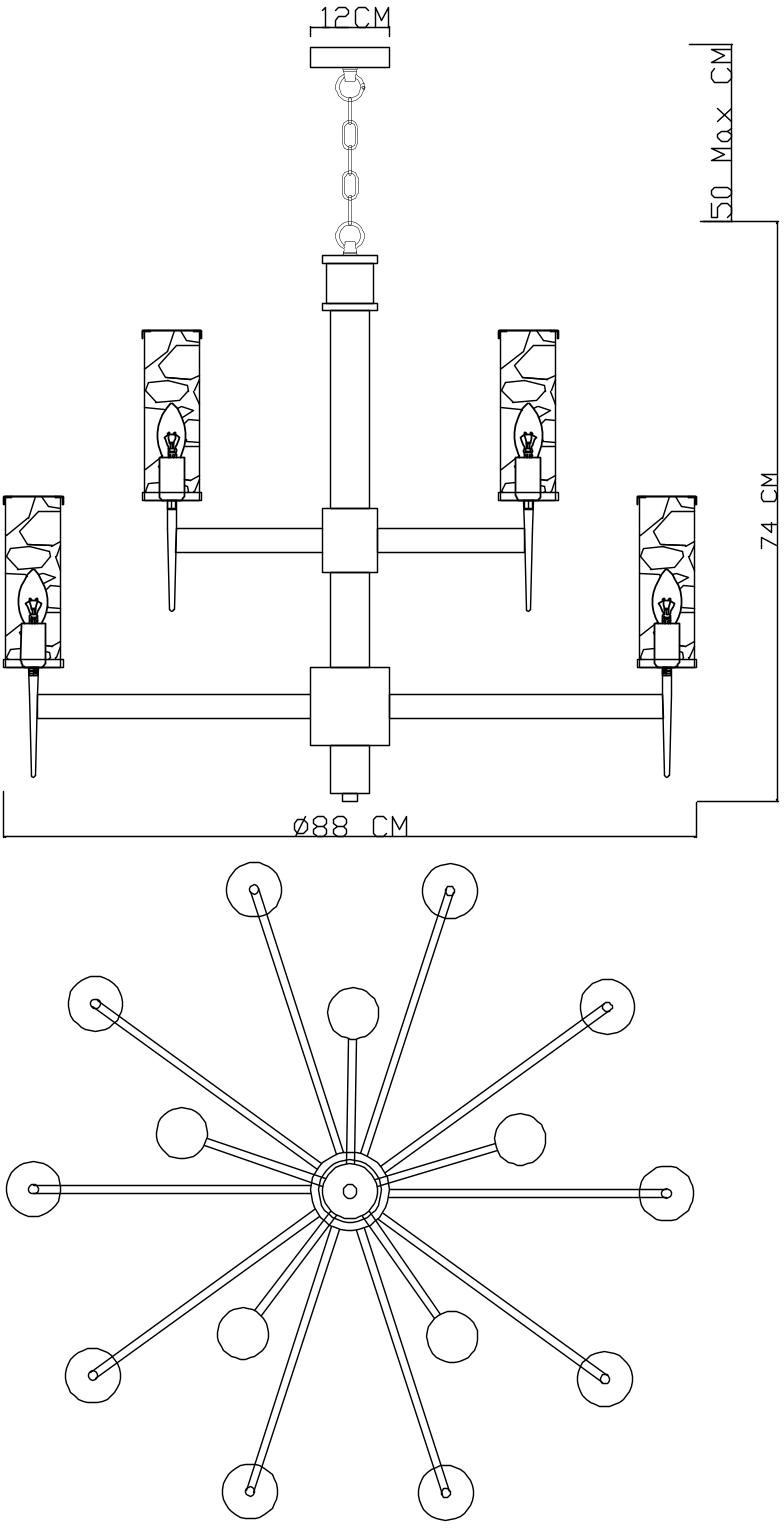 12CM

50 Max CM

74 CM

Ø88 CM