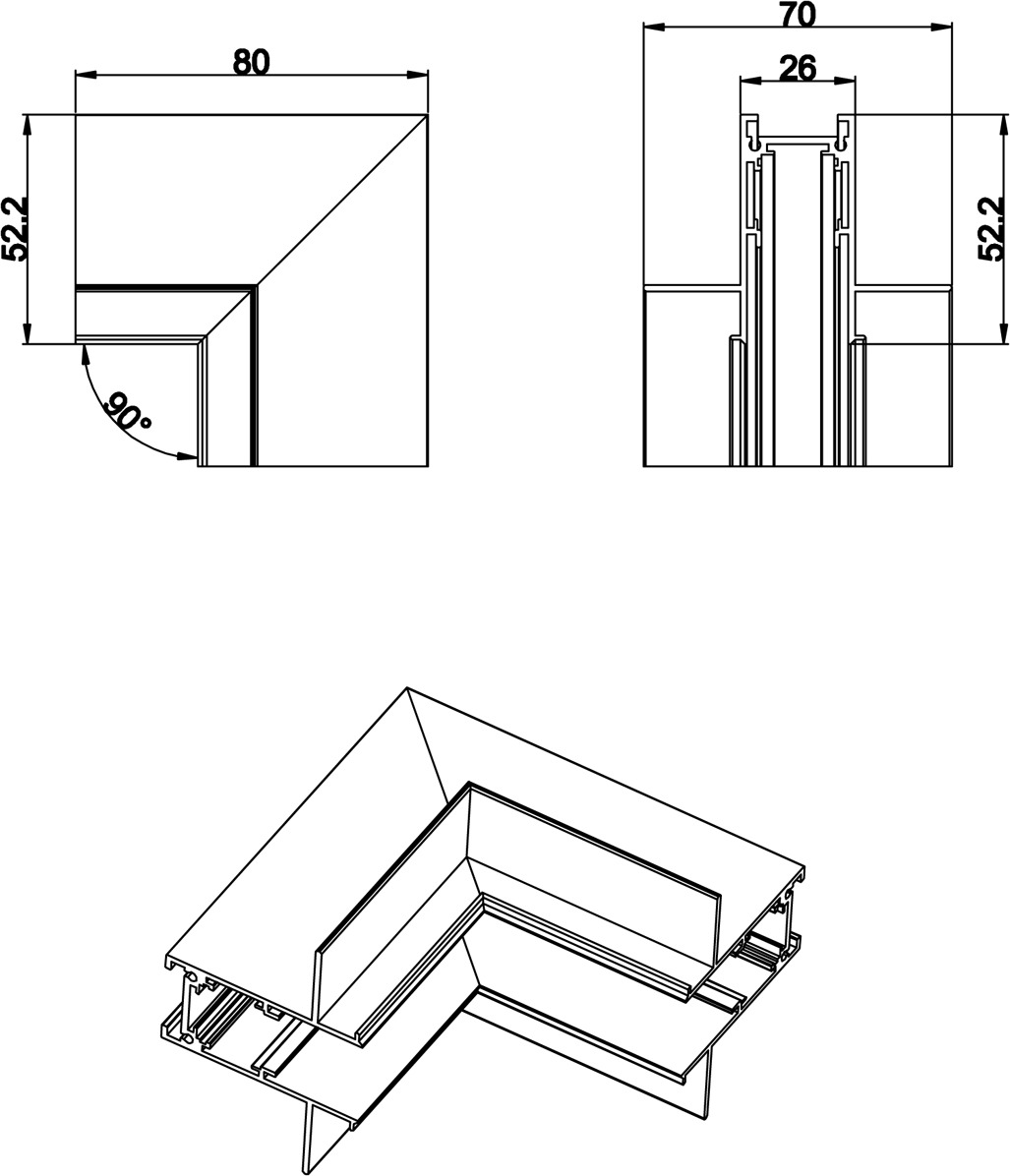 80

52.2

90°

70

26

52.2