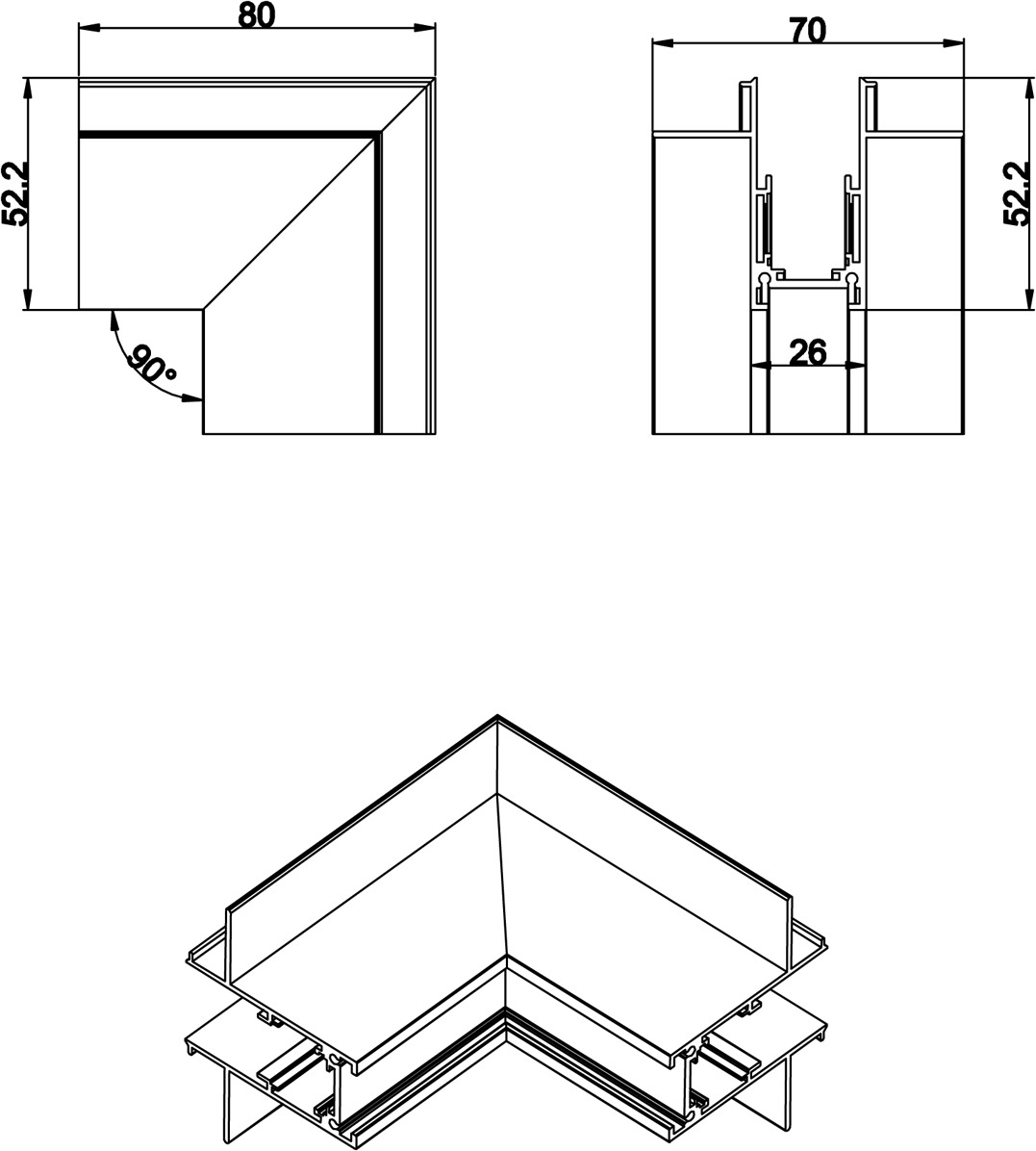 80
52.2
90°
70
52.2
26