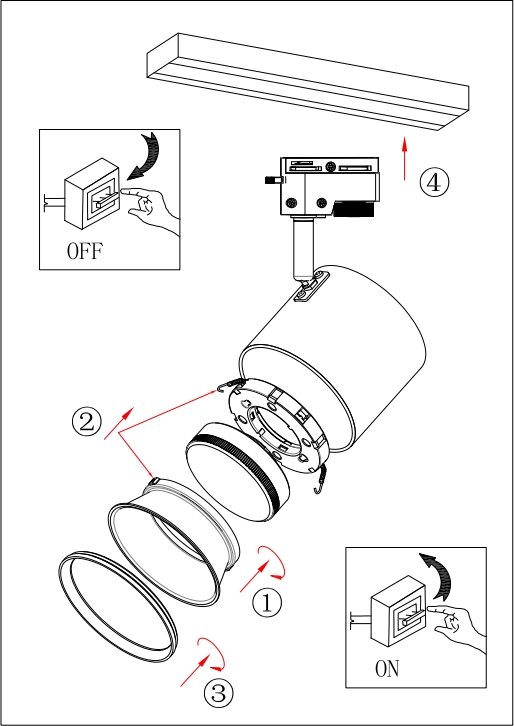 OFF

④

②

①

③

ON