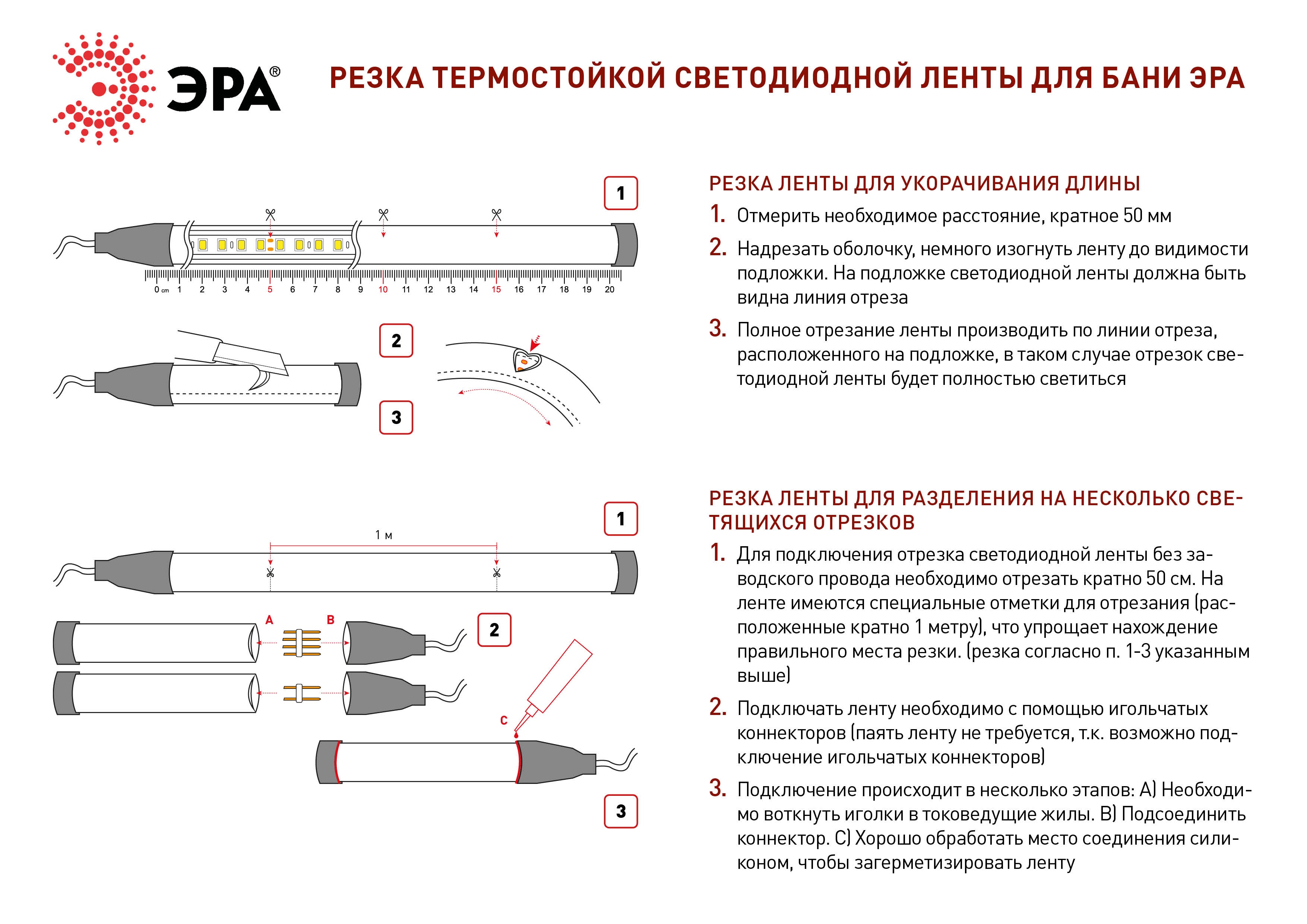 ЭРА®

РЕЗКА ТЕРМОСТОЙКОЙ СВЕТОДИОДНОЙ ЛЕНТЫ ДЛЯ БАНИ ЭРА

1

0 cm 1 2 3 4 5 6 7 8 9 10 11 12 13 14 15 16 17 18 19 20

2

3

РЕЗКА ЛЕНТЫ ДЛЯ УКОРАЧИВАНИЯ ДЛИНЫ

1. Отмерить необходимое расстояние, кратное 50 мм

2. Надрезать оболочку, немного изогнуть ленту до видимости подложки. На подложке светодиодной ленты должна быть видна линия отреза

3. Полное отрезание ленты производить по линии отреза, расположенного на подложке, в таком случае отрезок светодиодной ленты будет полностью светиться

1

1 м

A B

2

C

3

РЕЗКА ЛЕНТЫ ДЛЯ РАЗДЕЛЕНИЯ НА НЕСКОЛЬКО СВЕТЯЩИХСЯ ОТРЕЗКОВ

1. Для подключения отрезка светодиодной ленты без заводского провода необходимо отрезать кратно 50 см. На ленте имеются специальные отметки для отрезания (расположенные кратно 1 метру), что упрощает нахождение правильного места резки. (резка согласно п. 1-3 указанным выше)

2. Подключать ленту необходимо с помощью игольчатых коннекторов (паять ленту не требуется, т.к. возможно подключение игольчатых коннекторов)

3. Подключение происходит в несколько этапов: А) Необходимо воткнуть иголки в токоведущие жилы. В) Подсоединить коннектор. С) Хорошо обработать место соединения силиконом, чтобы загерметизировать ленту