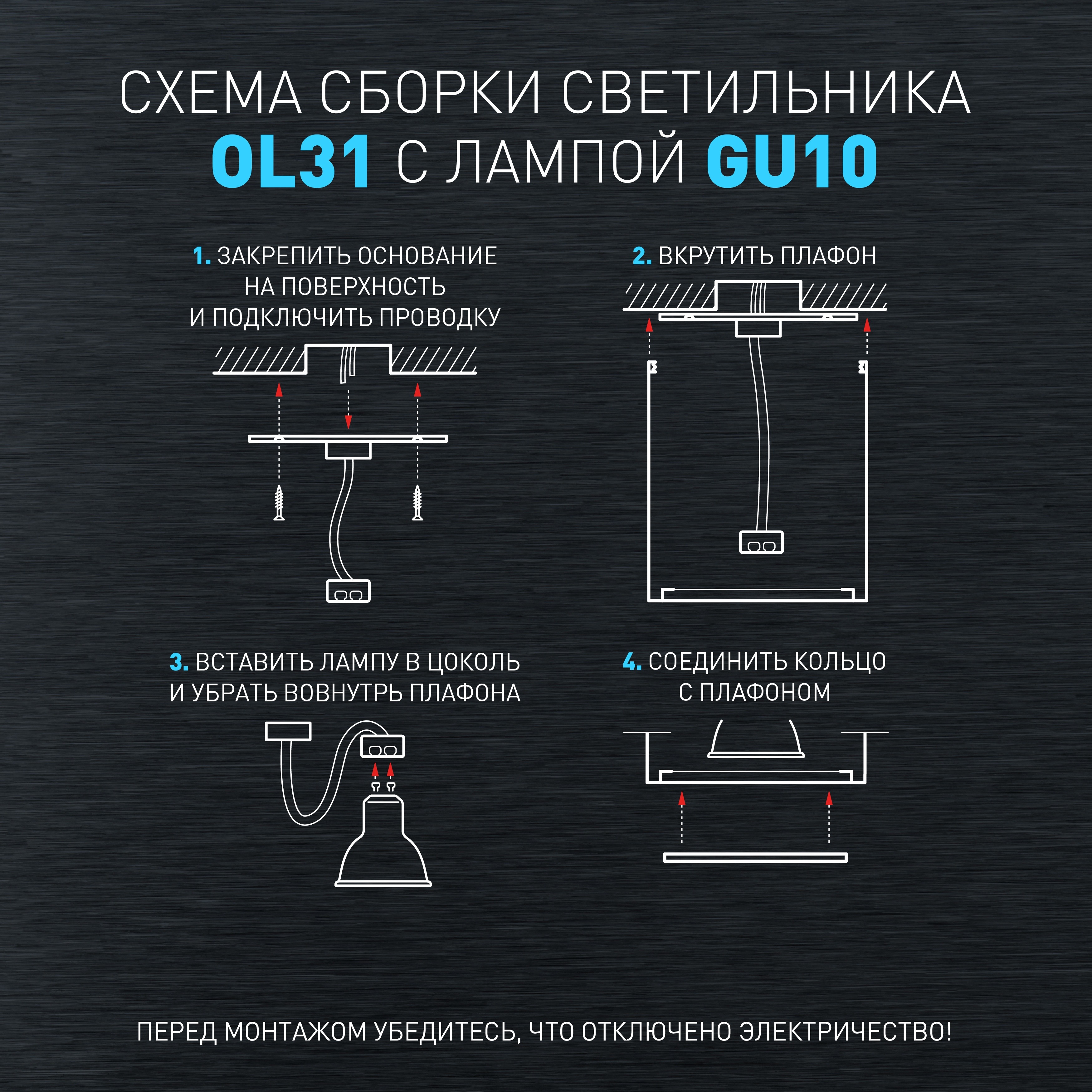 СХЕМА СБОРКИ СВЕТИЛЬНИКА
OL31 С ЛАМПОЙ GU10

1. ЗАКРЕПИТЬ ОСНОВАНИЕ НА ПОВЕРХНОСТЬ И ПОДКЛЮЧИТЬ ПРОВОДКУ

2. ВКРУТИТЬ ПЛАФОН

3. ВСТАВИТЬ ЛАМПУ В ЦОКОЛЬ И УБРАТЬ ВОВНУТРЬ ПЛАФОНА

4. СОЕДИНИТЬ КОЛЬЦО С ПЛАФОНОМ

ПЕРЕД МОНТАЖОМ УБЕДИТЕСЬ, ЧТО ОТКЛЮЧЕНО ЭЛЕКТРИЧЕСТВО!