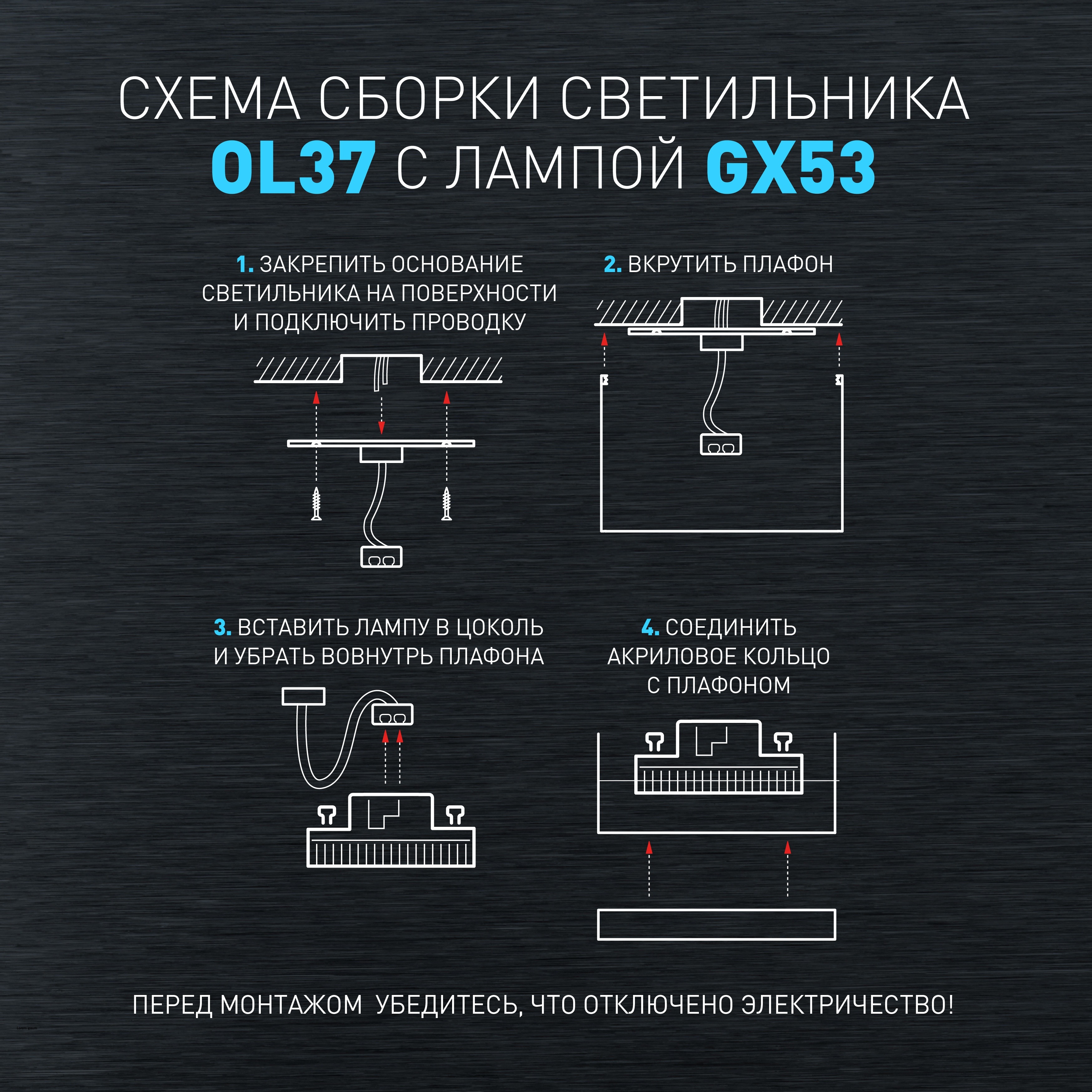 СХЕМА СБОРКИ СВЕТИЛЬНИКА
OL37 С ЛАМПОЙ GX53

1. ЗАКРЕПИТЬ ОСНОВАНИЕ СВЕТИЛЬНИКА НА ПОВЕРХНОСТИ И ПОДКЛЮЧИТЬ ПРОВОДКУ

2. ВКРУТИТЬ ПЛАФОН

3. ВСТАВИТЬ ЛАМПУ В ЦОКОЛЬ И УБРАТЬ ВОВНУТРЬ ПЛАФОНА

4. СОЕДИНИТЬ АКРИЛОВОЕ КОЛЬЦО С ПЛАФОНОМ

ПЕРЕД МОНТАЖОМ УБЕДИТЕСЬ, ЧТО ОТКЛЮЧЕНО ЭЛЕКТРИЧЕСТВО!