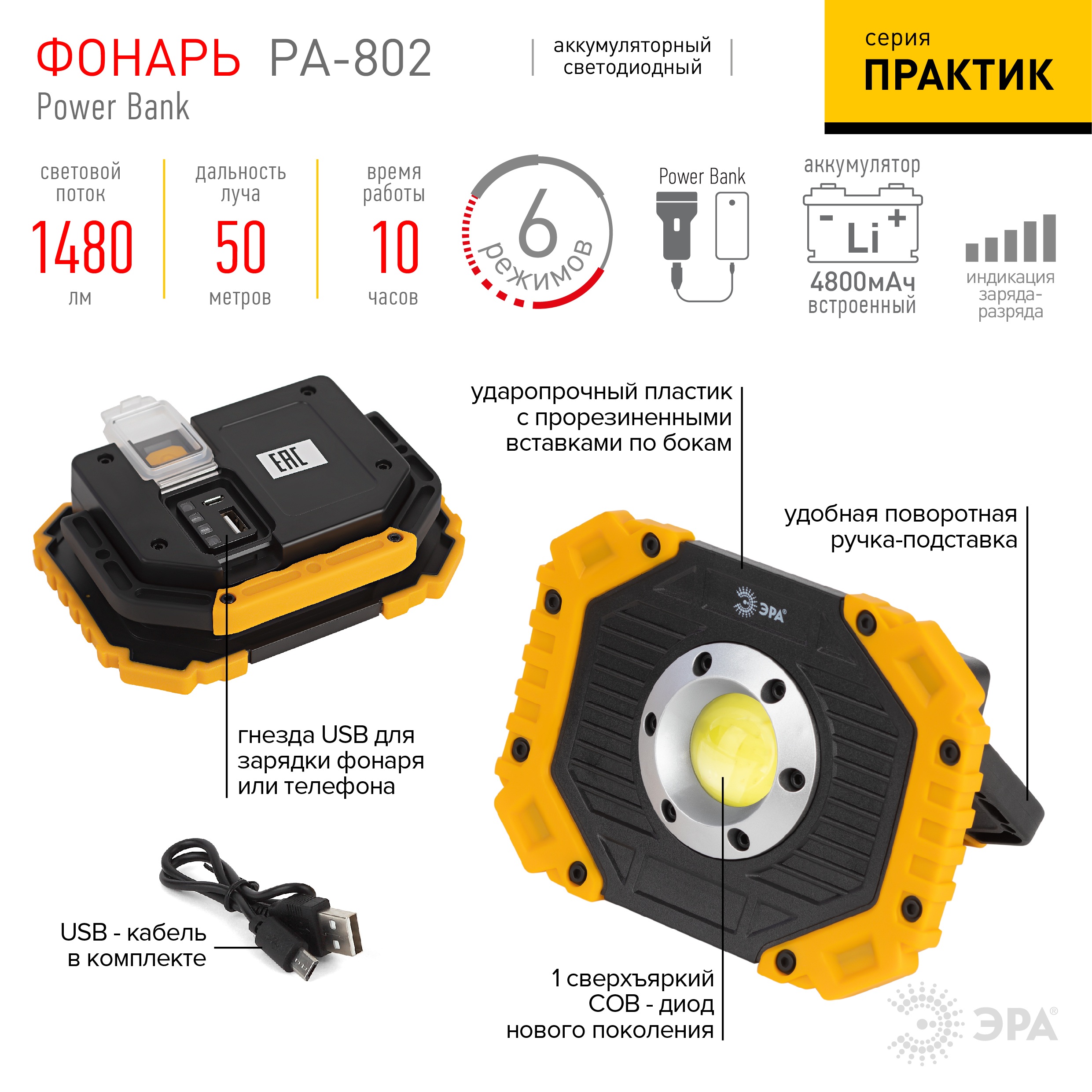 ФОНАРЬ PA-802
Power Bank

аккумуляторный светодиодный

серия
ПРАКТИК

световой поток
1480
лм

дальность луча
50
метров

время работы
10
часов

6
режимов

Power Bank

аккумулятор
Li
4800мАч
встроенный

индикация заряда-разряда

EAC

ударопрочный пластик с прорезиненными вставками по бокам

удобная поворотная ручка-подставка

ЭРА

гнезда USB для зарядки фонаря или телефона

USB - кабель в комплекте

1 сверхъяркий COB - диод нового поколения

ЭРА