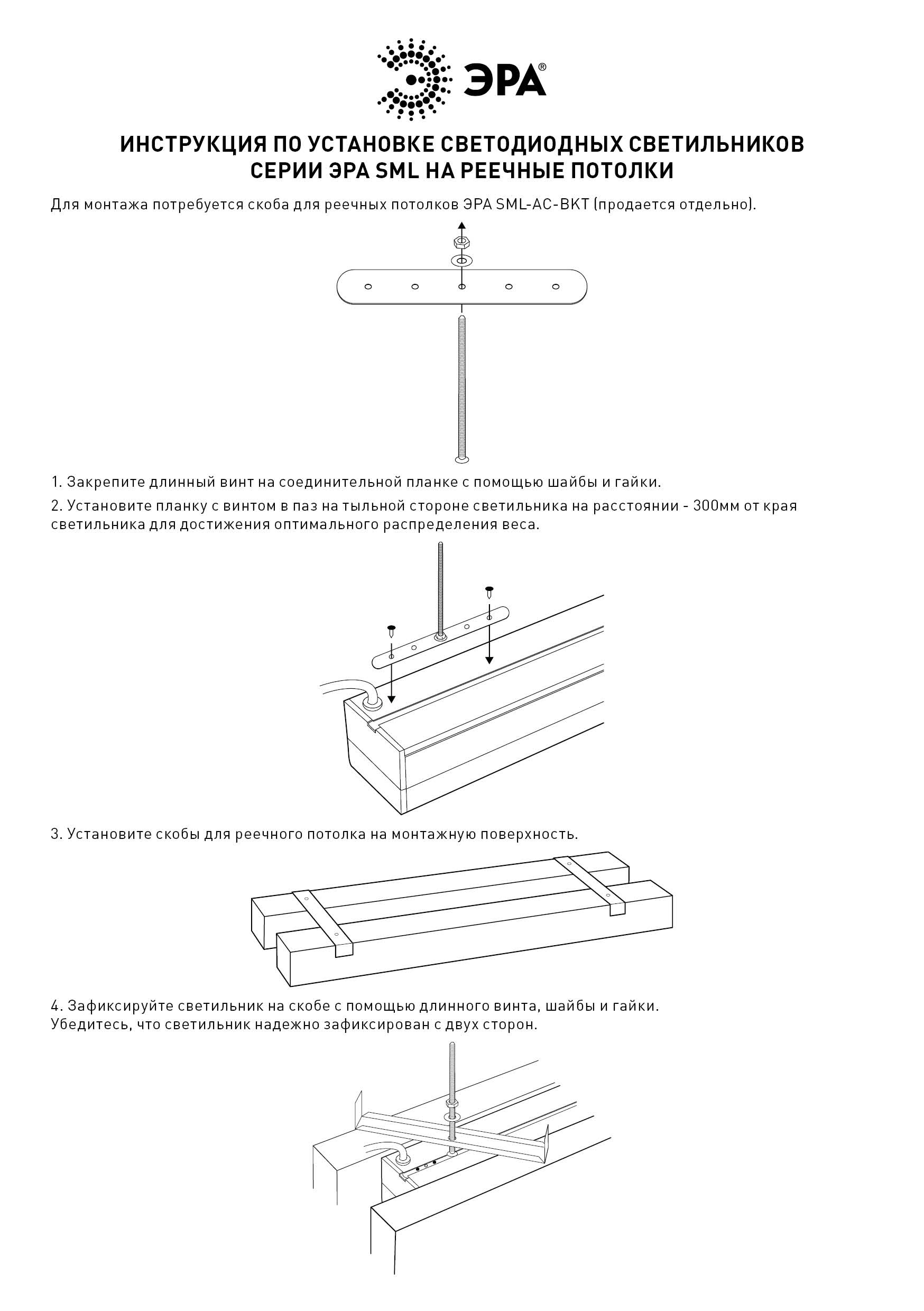 ЭРА®

ИНСТРУКЦИЯ ПО УСТАНОВКЕ СВЕТОДИОДНЫХ СВЕТИЛЬНИКОВ СЕРИИ ЭРА SML НА РЕЕЧНЫЕ ПОТОЛКИ

Для монтажа потребуется скоба для реечных потолков ЭРА SML-AC-BKT (продается отдельно).

1. Закрепите длинный винт на соединительной планке с помощью шайбы и гайки.

2. Установите планку с винтом в паз на тыльной стороне светильника на расстоянии - 300мм от края светильника для достижения оптимального распределения веса.

3. Установите скобы для реечного потолка на монтажную поверхность.

4. Зафиксируйте светильник на скобе с помощью длинного винта, шайбы и гайки. Убедитесь, что светильник надежно зафиксирован с двух сторон.