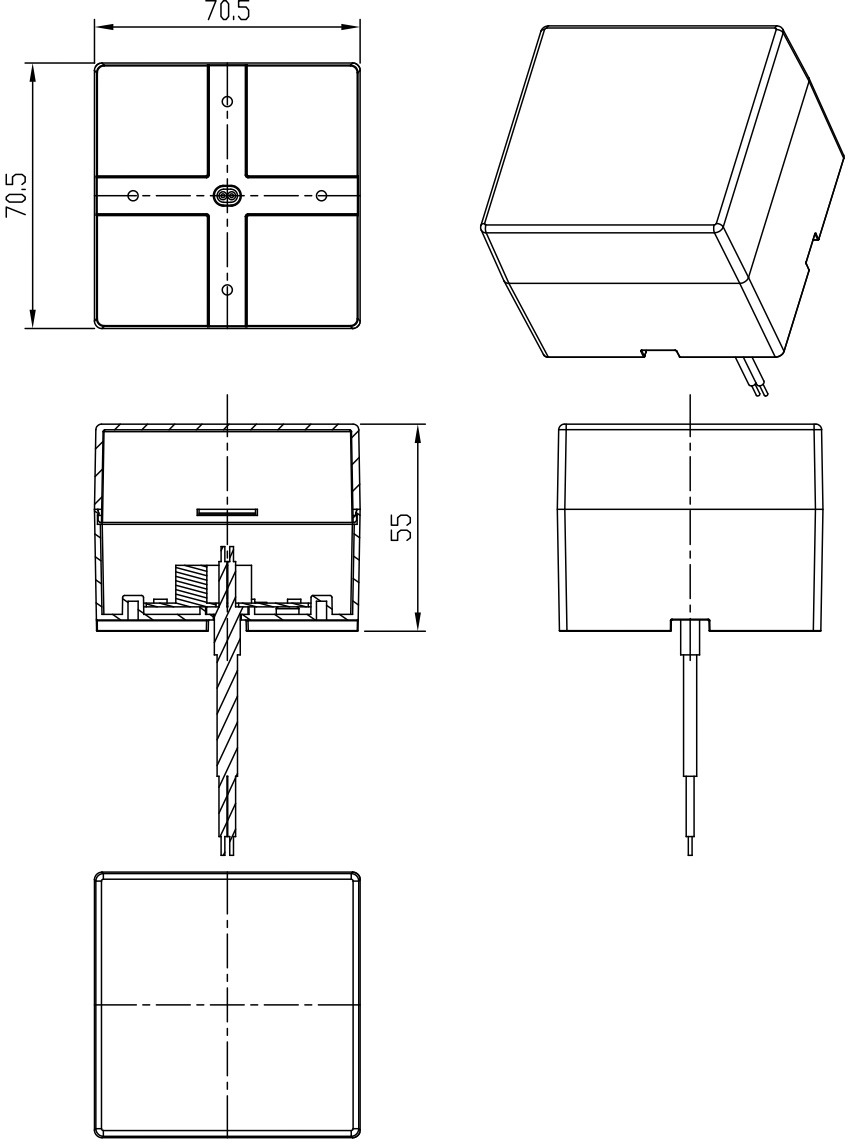 70.5

70.5

55