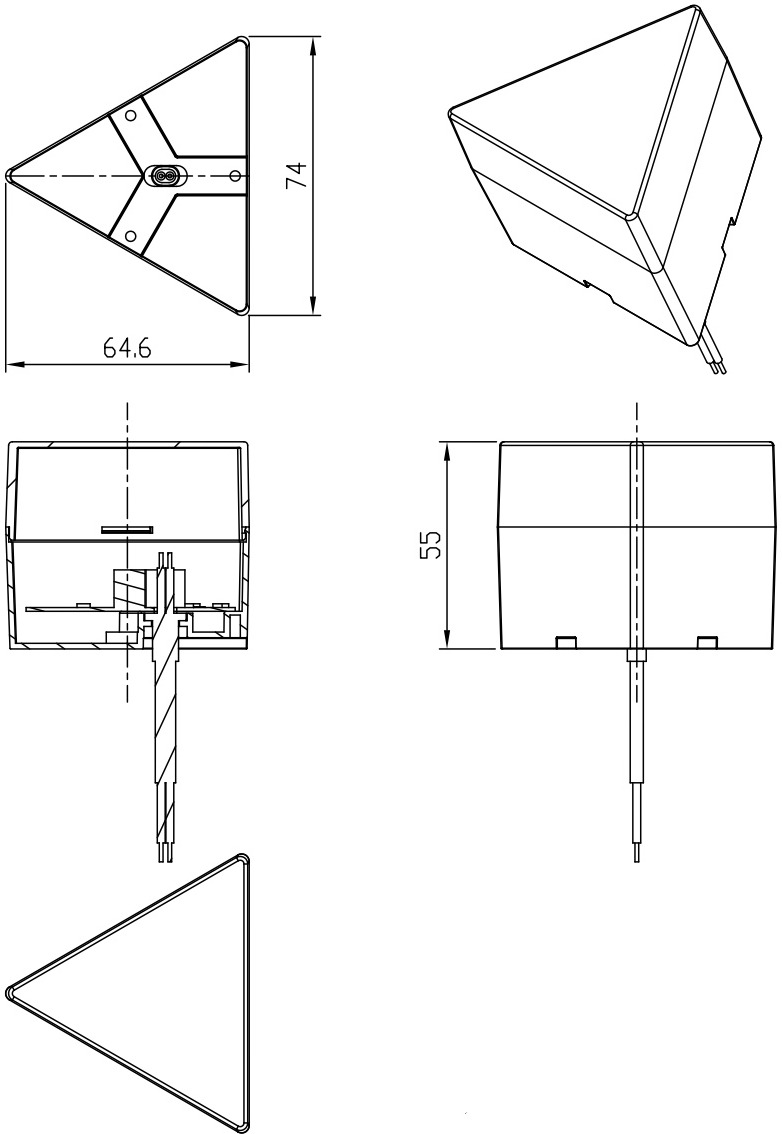 74

64.6

55