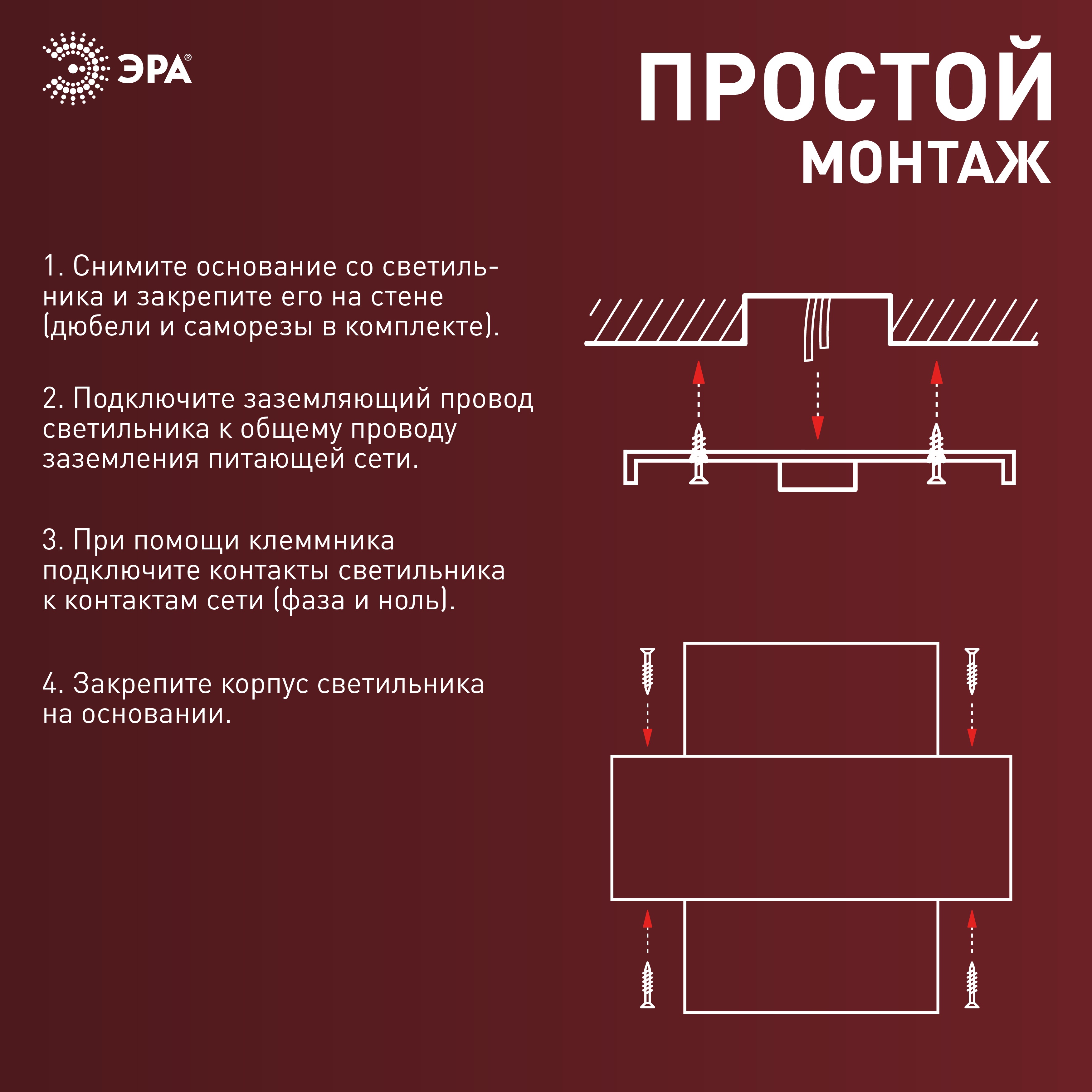 ЭРА®

ПРОСТОЙ МОНТАЖ

1. Снимите основание со светильника и закрепите его на стене (дюбели и саморезы в комплекте).

2. Подключите заземляющий провод светильника к общему проводу заземления питающей сети.

3. При помощи клеммника подключите контакты светильника к контактам сети (фаза и ноль).

4. Закрепите корпус светильника на основании.