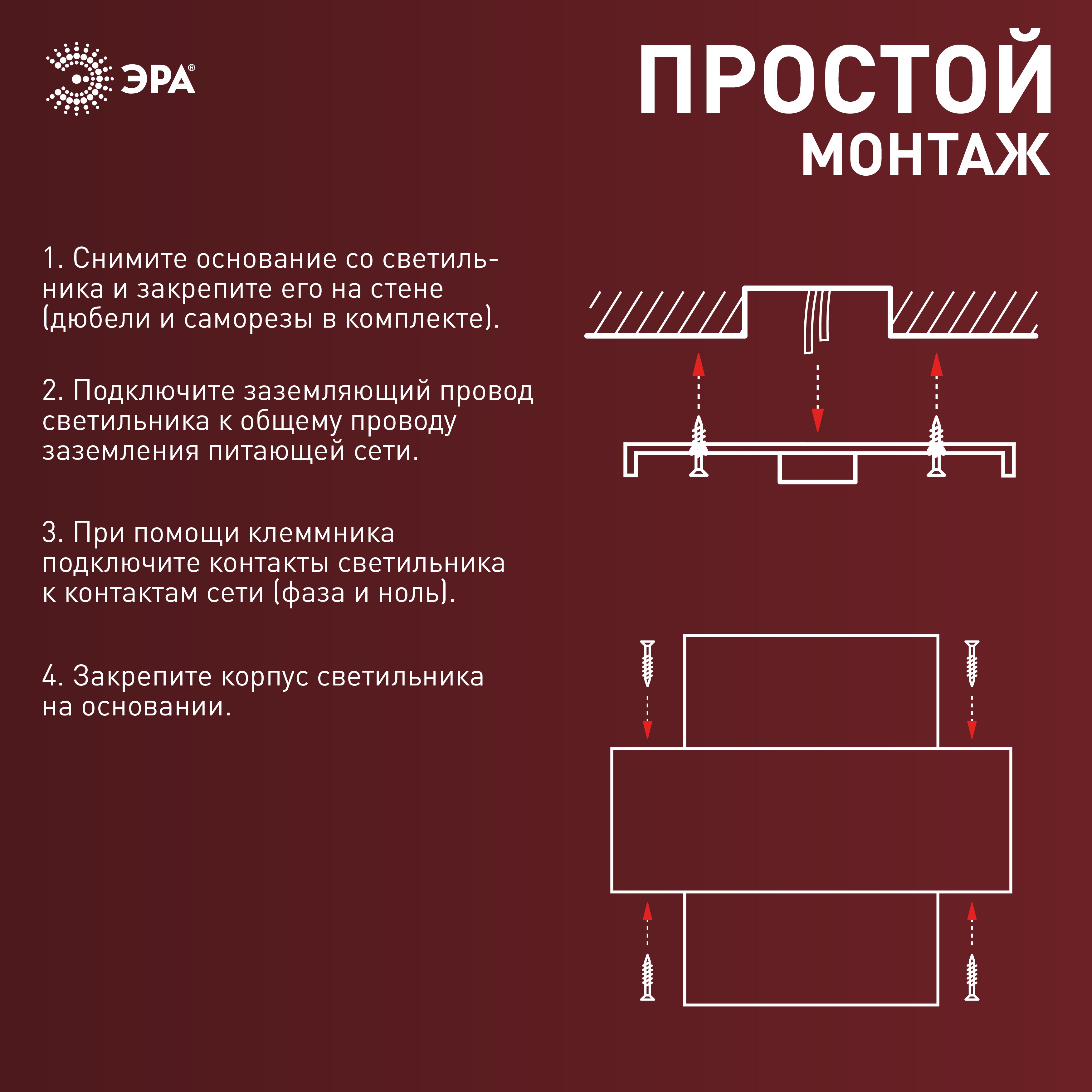 ЭРА®

ПРОСТОЙ МОНТАЖ

1. Снимите основание со светильника и закрепите его на стене (дюбели и саморезы в комплекте).

2. Подключите заземляющий провод светильника к общему проводу заземления питающей сети.

3. При помощи клеммника подключите контакты светильника к контактам сети (фаза и ноль).

4. Закрепите корпус светильника на основании.