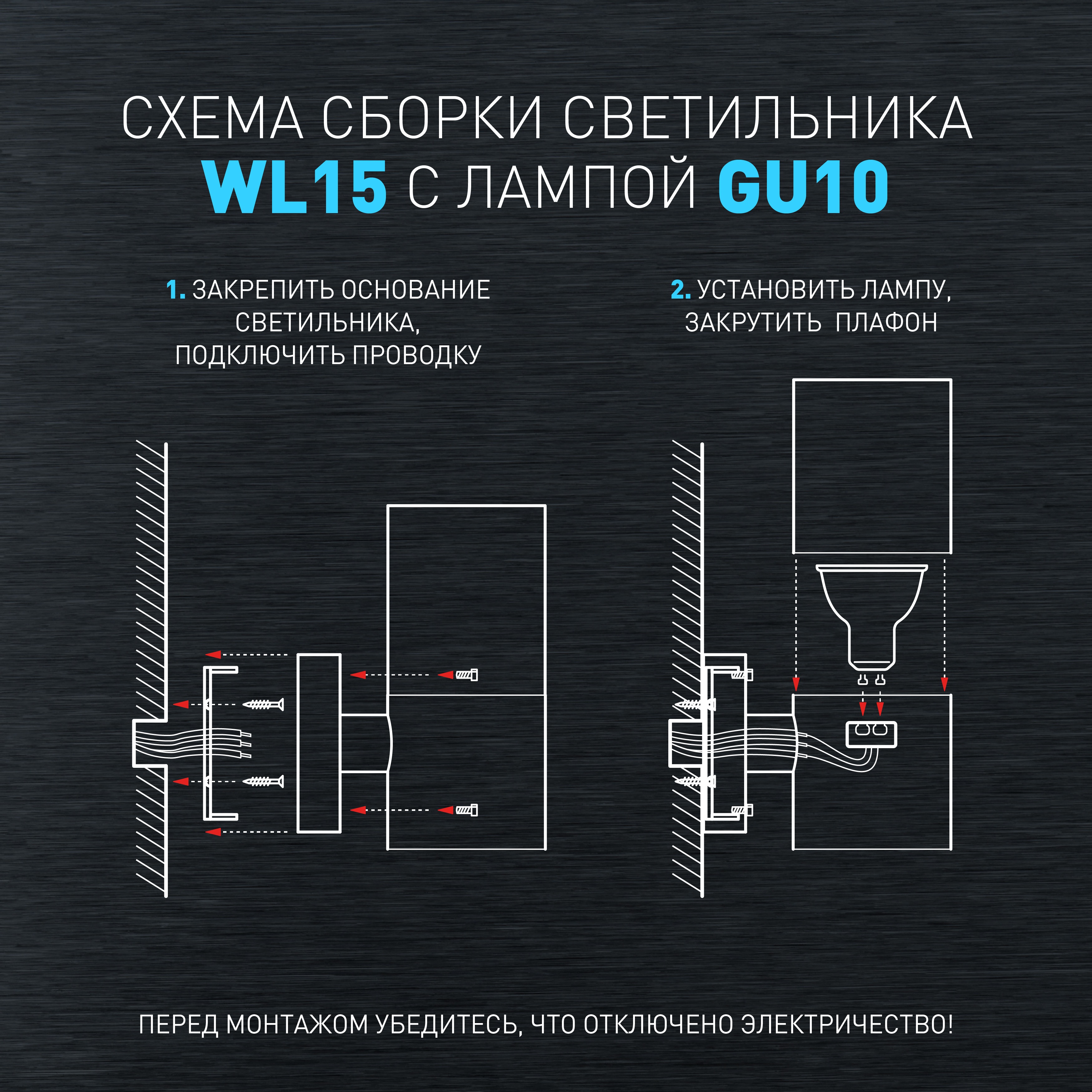 СХЕМА СБОРКИ СВЕТИЛЬНИКА
WL15 С ЛАМПОЙ GU10

1. ЗАКРЕПИТЬ ОСНОВАНИЕ СВЕТИЛЬНИКА, ПОДКЛЮЧИТЬ ПРОВОДКУ

2. УСТАНОВИТЬ ЛАМПУ, ЗАКРУТИТЬ ПЛАФОН

ПЕРЕД МОНТАЖОМ УБЕДИТЕСЬ, ЧТО ОТКЛЮЧЕНО ЭЛЕКТРИЧЕСТВО!