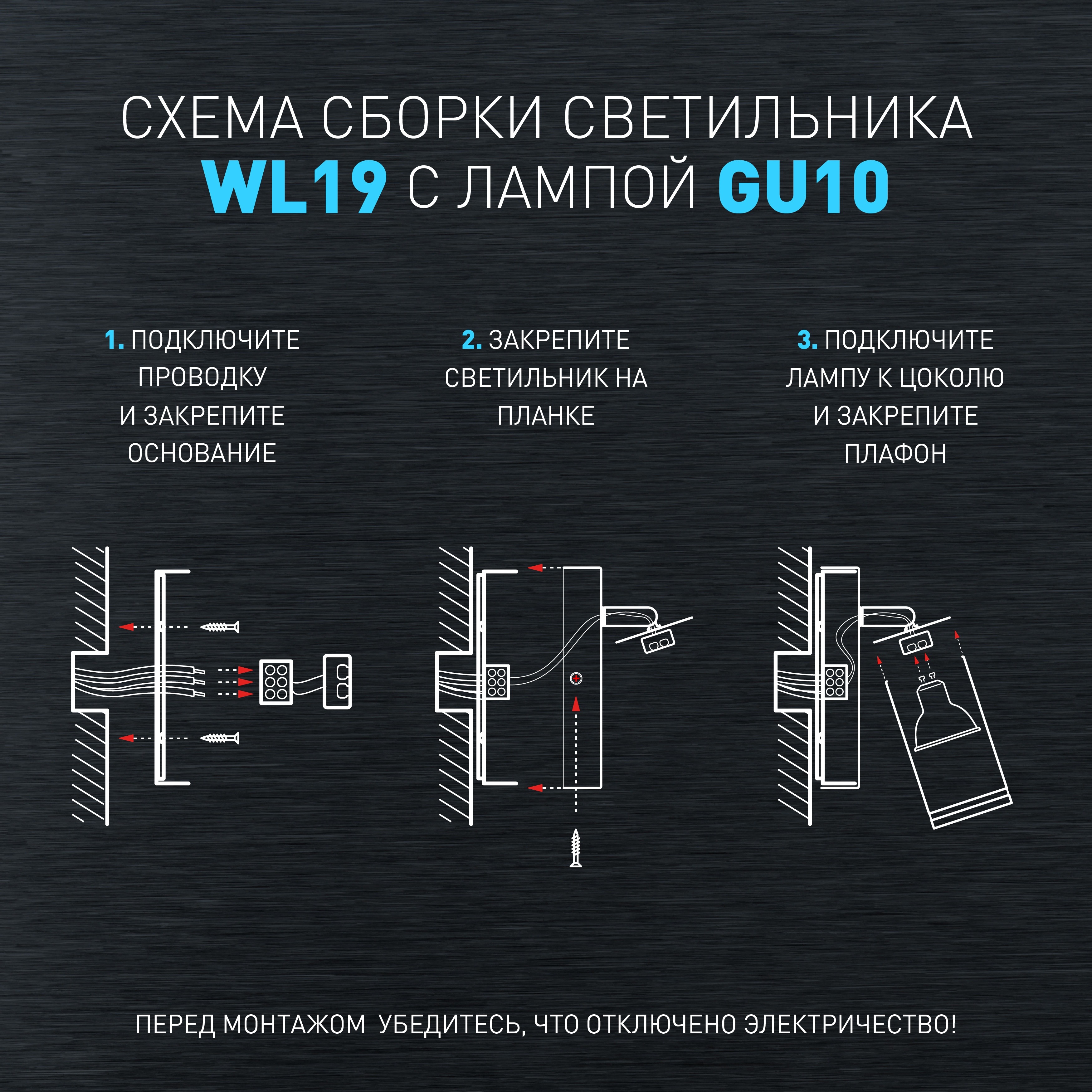 СХЕМА СБОРКИ СВЕТИЛЬНИКА
WL19 С ЛАМПОЙ GU10

1. ПОДКЛЮЧИТЕ ПРОВОДКУ И ЗАКРЕПИТЕ ОСНОВАНИЕ

2. ЗАКРЕПИТЕ СВЕТИЛЬНИК НА ПЛАНКЕ

3. ПОДКЛЮЧИТЕ ЛАМПУ К ЦОКОЛЮ И ЗАКРЕПИТЕ ПЛАФОН

ПЕРЕД МОНТАЖОМ УБЕДИТЕСЬ, ЧТО ОТКЛЮЧЕНО ЭЛЕКТРИЧЕСТВО!