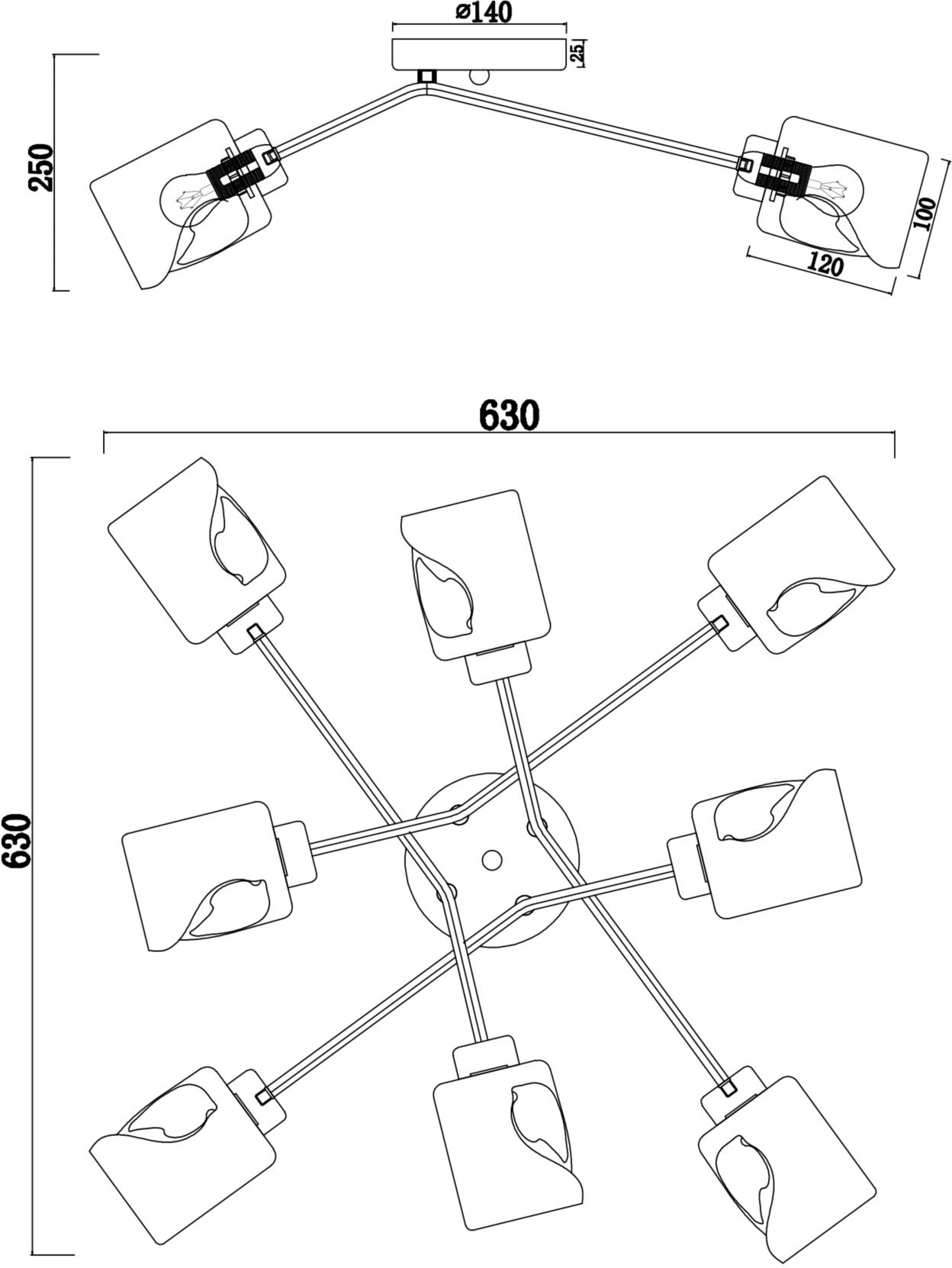 ø140

25

250

100

120

630

630