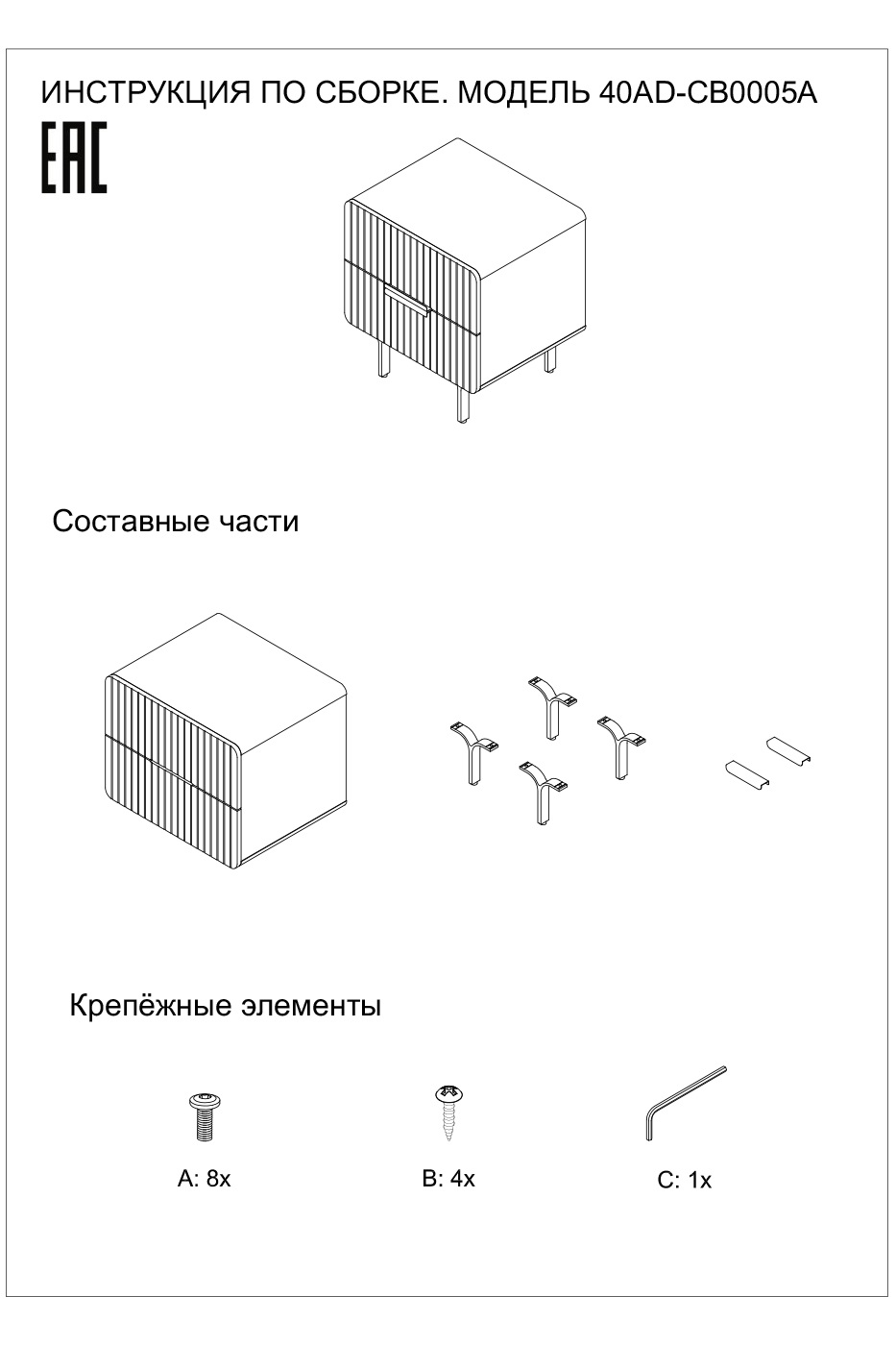 ИНСТРУКЦИЯ ПО СБОРКЕ. МОДЕЛЬ 40AD-CB0005A

EAC

Составные части

Крепёжные элементы

A: 8x

B: 4x

C: 1x