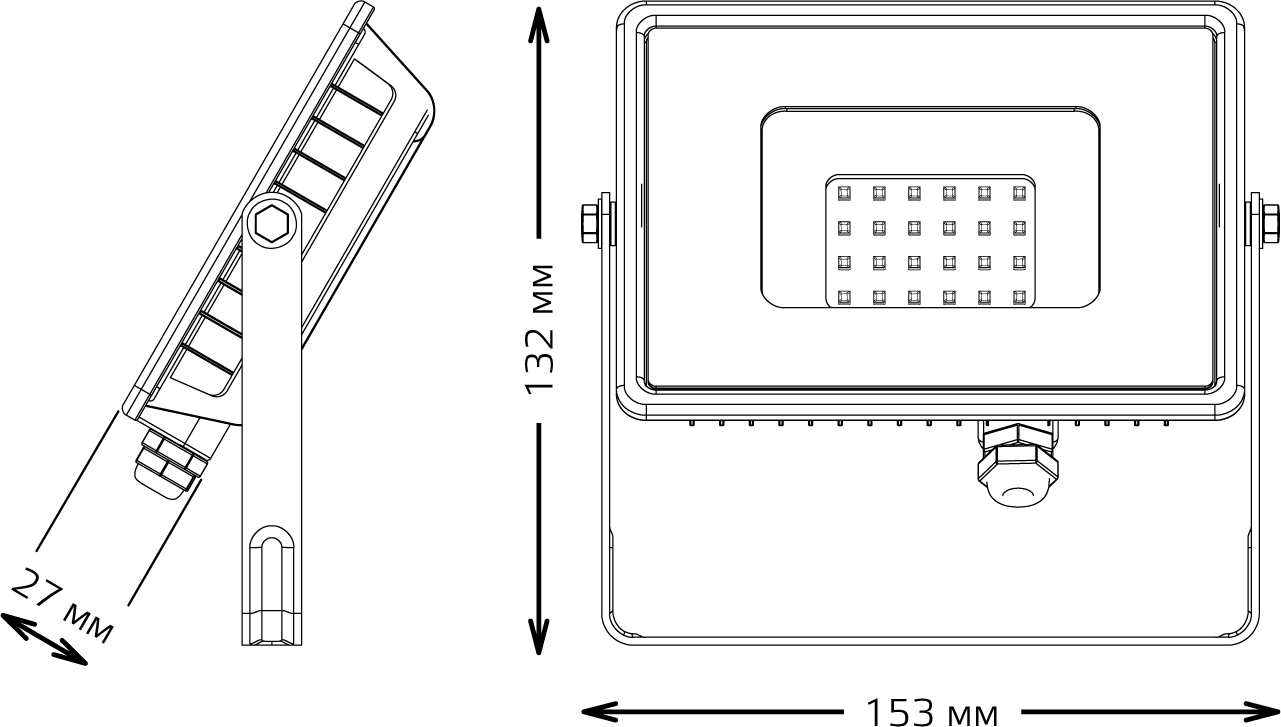 27 мм
132 мм
153 мм