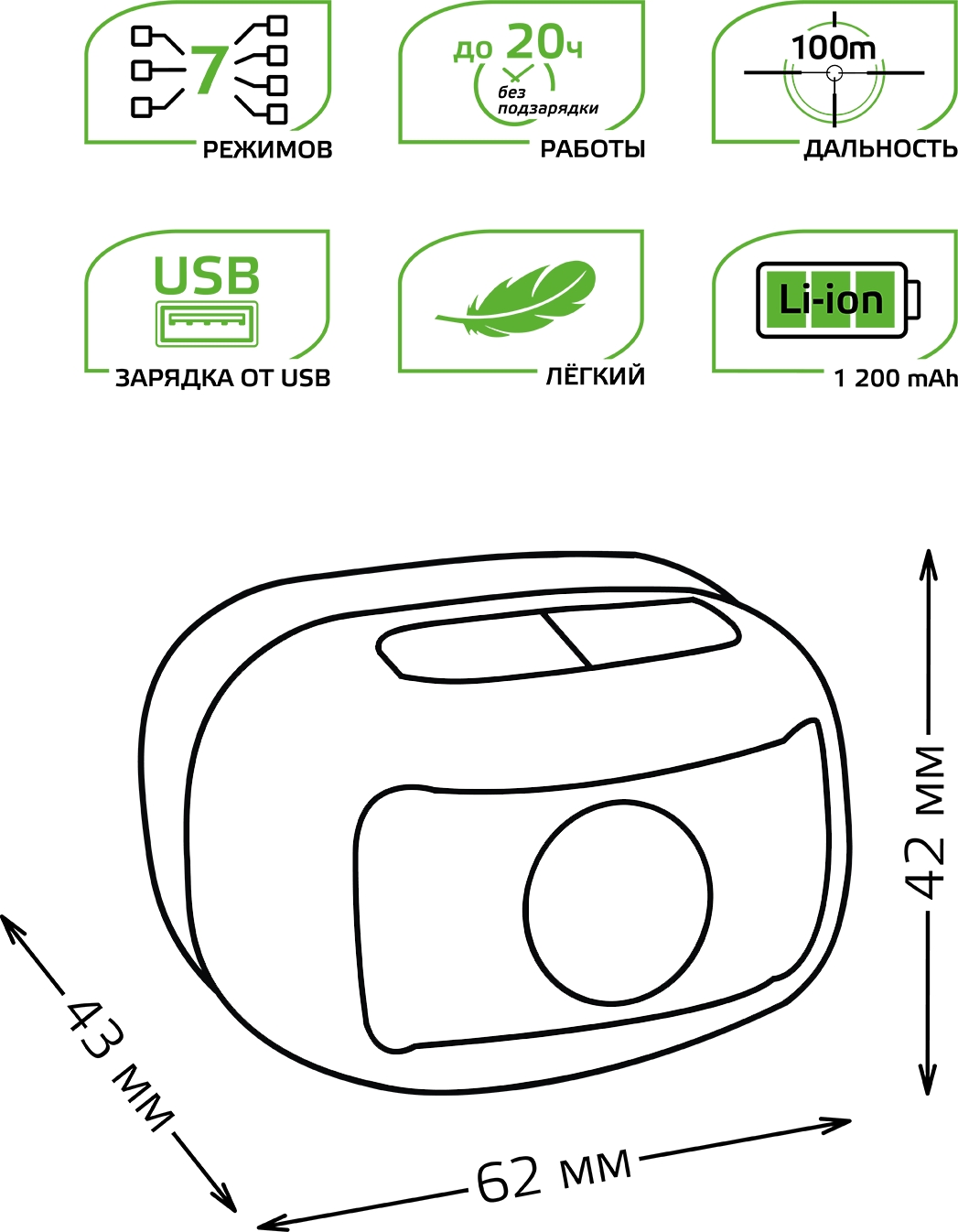 7
РЕЖИМОВ

до 20ч
без подзарядки
РАБОТЫ

100m
ДАЛЬНОСТЬ

USB
ЗАРЯДКА ОТ USB

ЛЁГКИЙ

Li-ion
1 200 mAh

42 мм

43 мм

62 мм