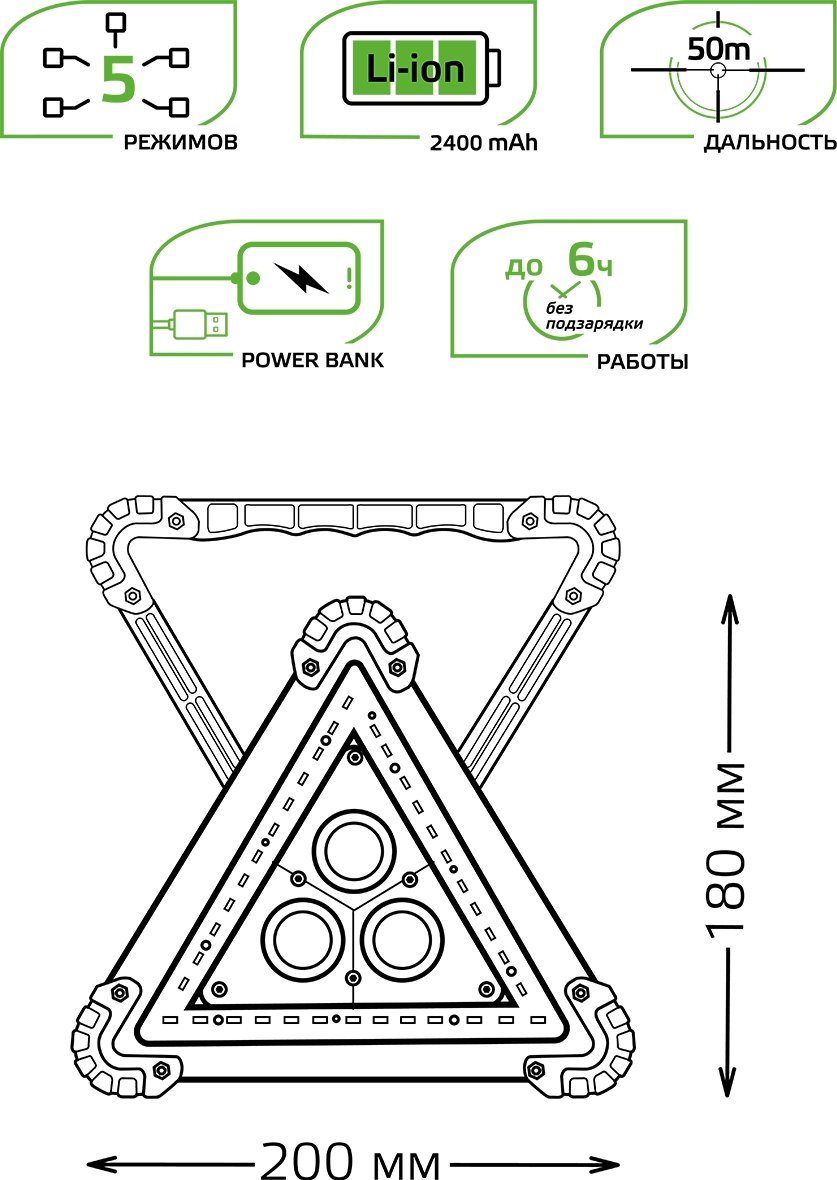 5
РЕЖИМОВ

Li-ion
2400 mAh

50m
ДАЛЬНОСТЬ

POWER BANK

до 6ч
без подзарядки
РАБОТЫ

180 мм

200 мм