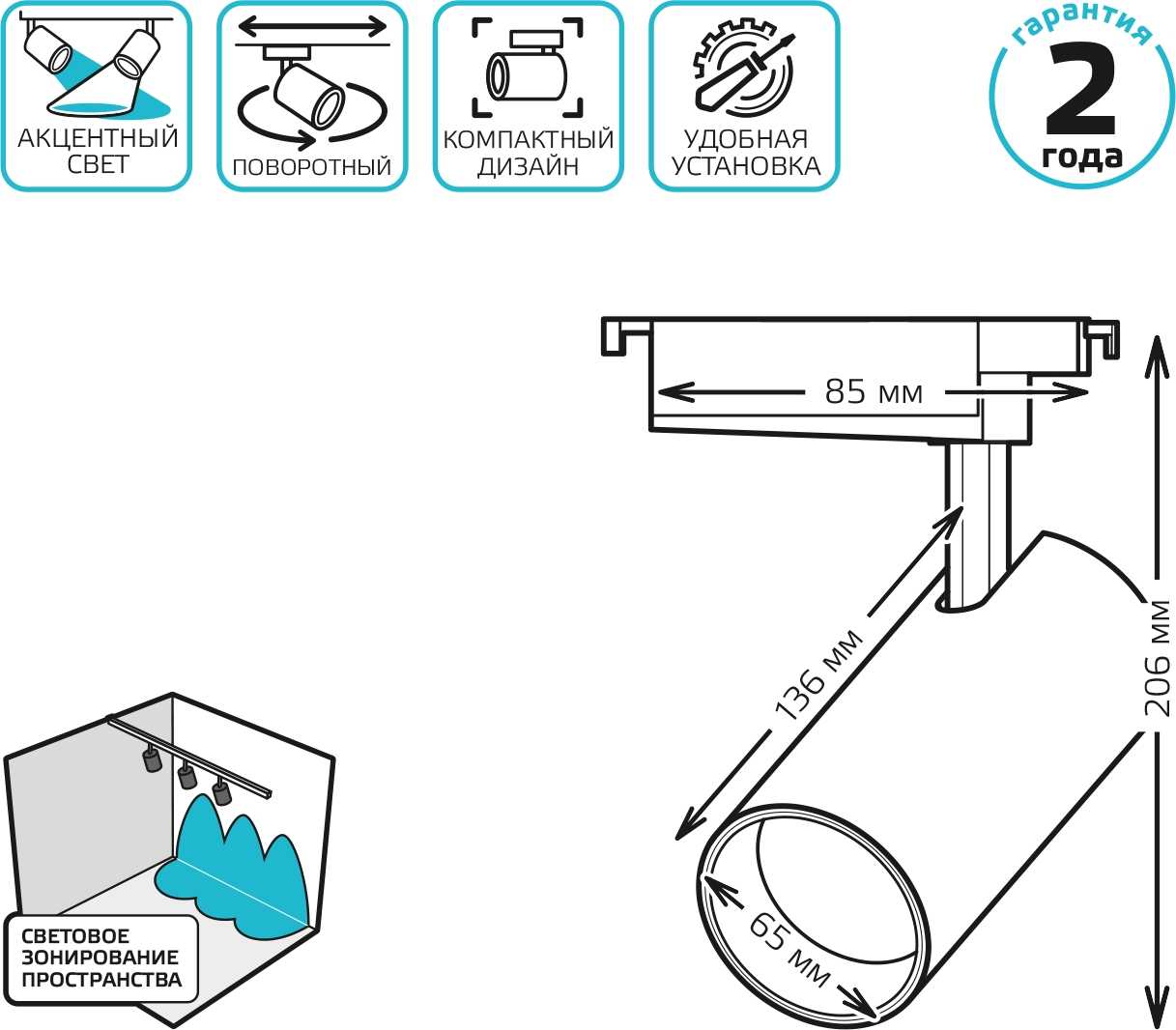 АКЦЕНТНЫЙ СВЕТ

ПОВОРОТНЫЙ

КОМПАКТНЫЙ ДИЗАЙН

УДОБНАЯ УСТАНОВКА

гарантия
2
года

85 мм

136 мм

206 мм

65 мм

СВЕТОВОЕ ЗОНИРОВАНИЕ ПРОСТРАНСТВА