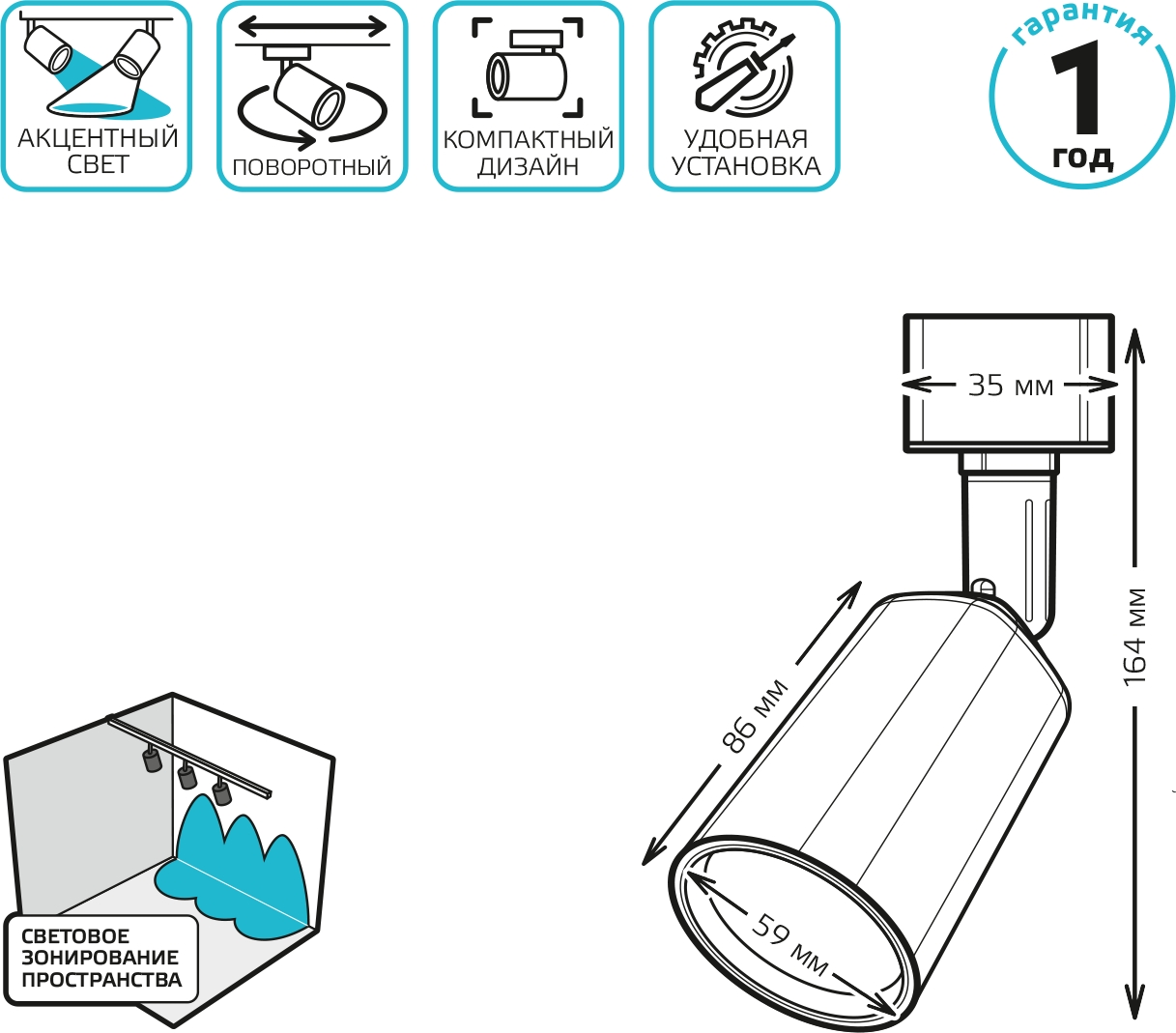 АКЦЕНТНЫЙ СВЕТ

ПОВОРОТНЫЙ

КОМПАКТНЫЙ ДИЗАЙН

УДОБНАЯ УСТАНОВКА

гарантия
1
год

35 мм

164 мм

86 мм

59 мм

СВЕТОВОЕ ЗОНИРОВАНИЕ ПРОСТРАНСТВА