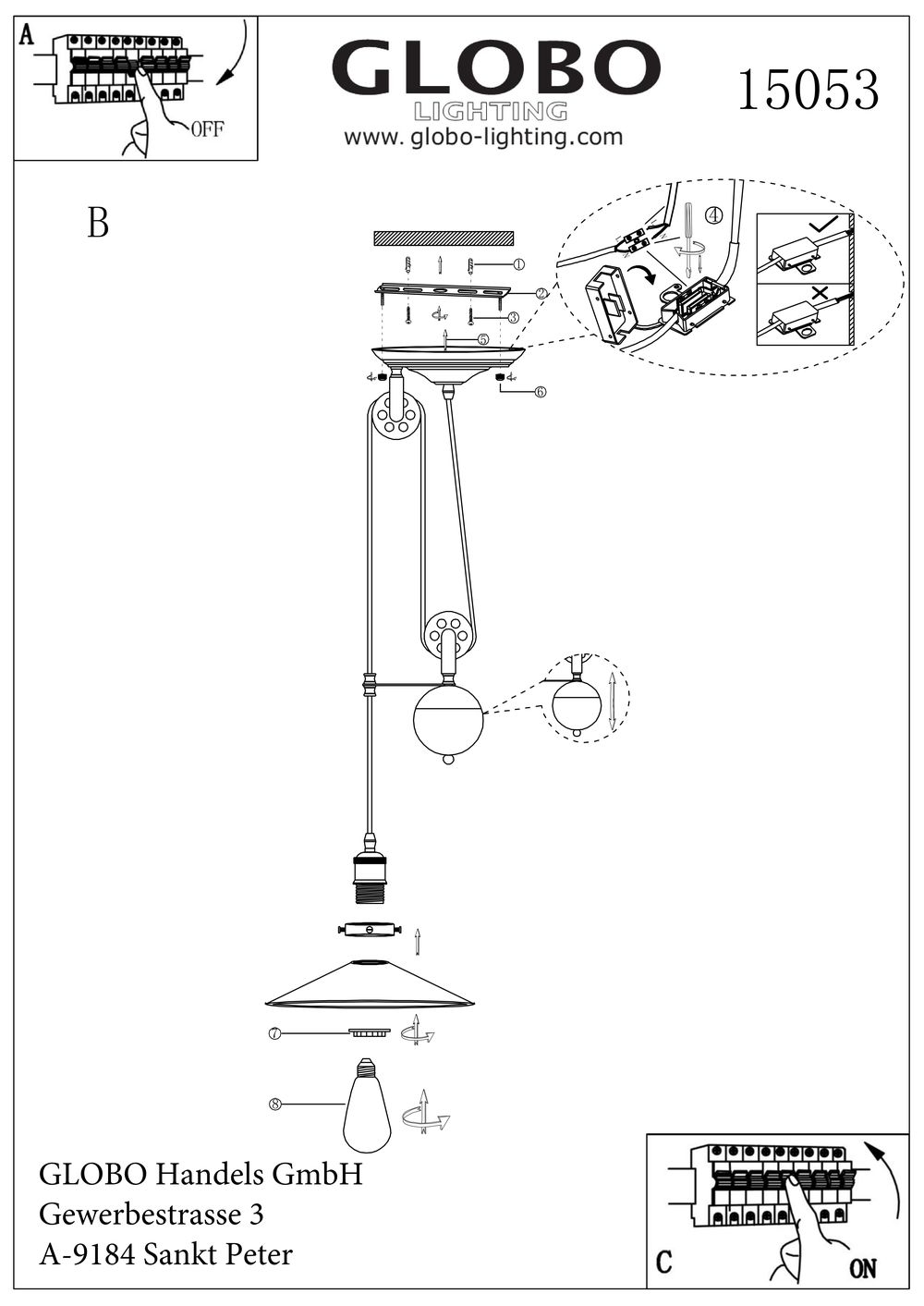 A

OFF

GLOBO
LIGHTING
www. globo-lighting.com

15053

B

①
②
③
④
⑤
⑥
⑦
⑧

GLOBO Handels GmbH
Gewerbestrasse 3
A-9184 Sankt Peter

C

ON